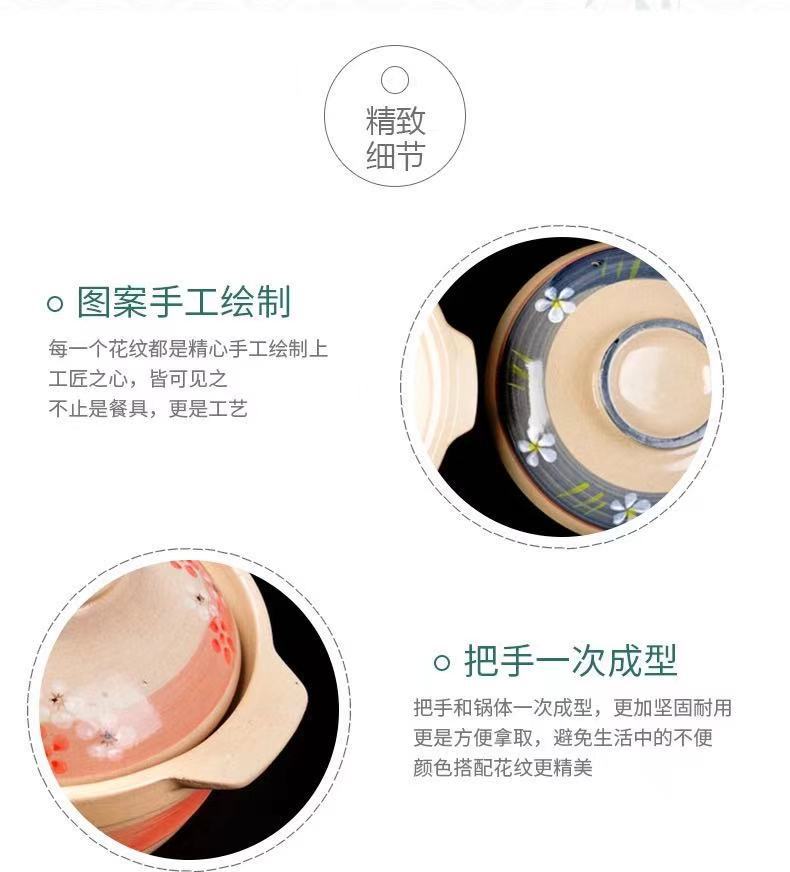 精致
细节

图案手工绘制

每一个花纹都是精心手工绘制上
工匠之心，皆可见之
不止是餐具，更是工艺

把手一次成型

把手和锅体一次成型，更加坚固耐用
更是方便拿取，避免生活中的不便
颜色搭配花纹更精美