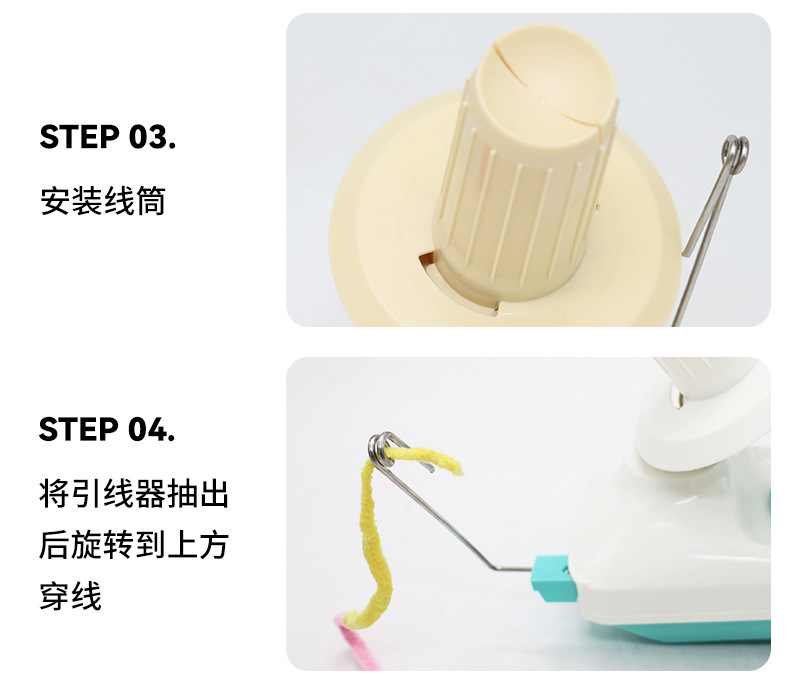 STEP 03.

安装线筒

STEP 04.

将引线器抽出后旋转到上方穿线