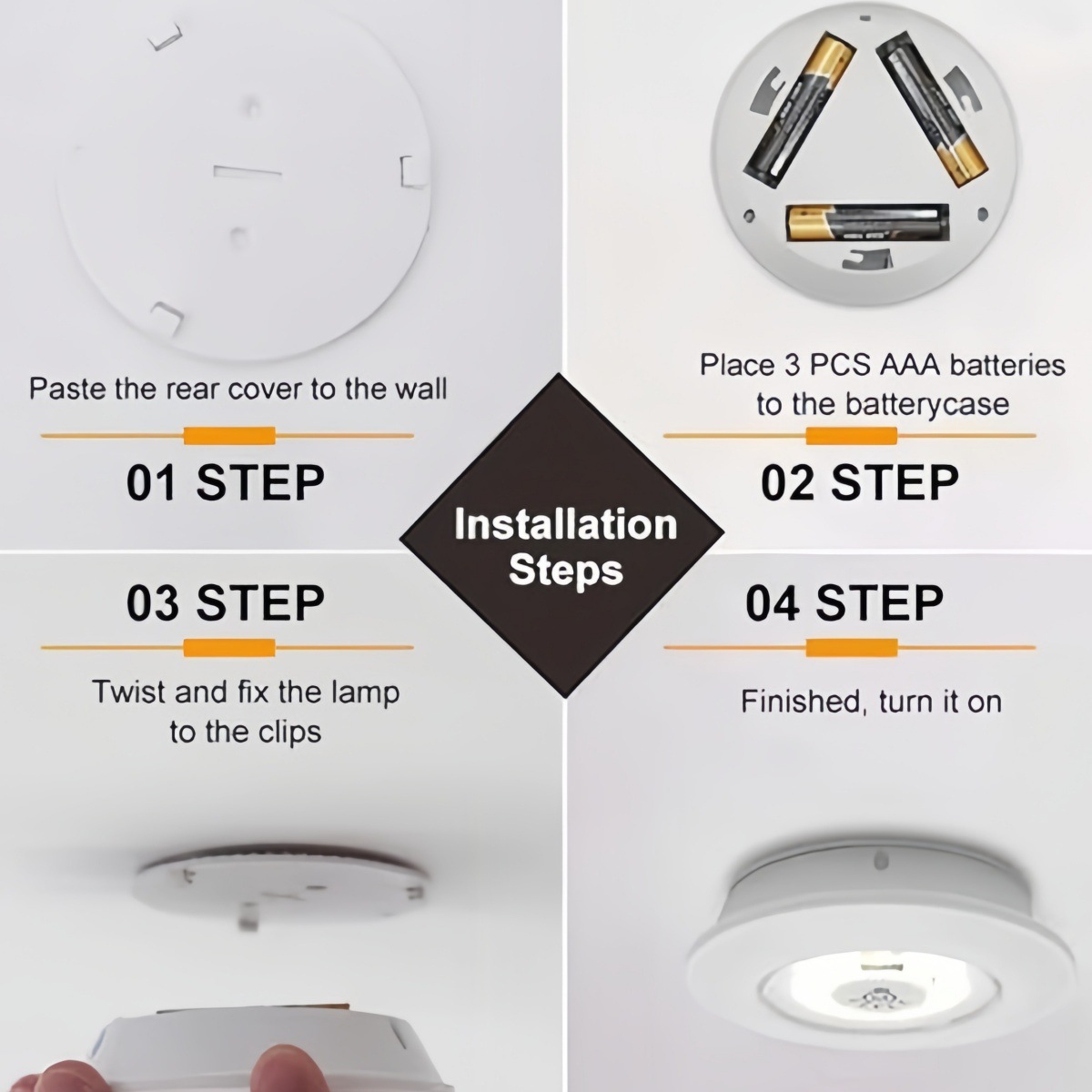 Paste the rear cover to the wall

01 STEP

Place 3 PCS AAA batteries to the batterycase

02 STEP

Installation Steps

03 STEP

Twist and fix the lamp to the clips

04 STEP

Finished, turn it on