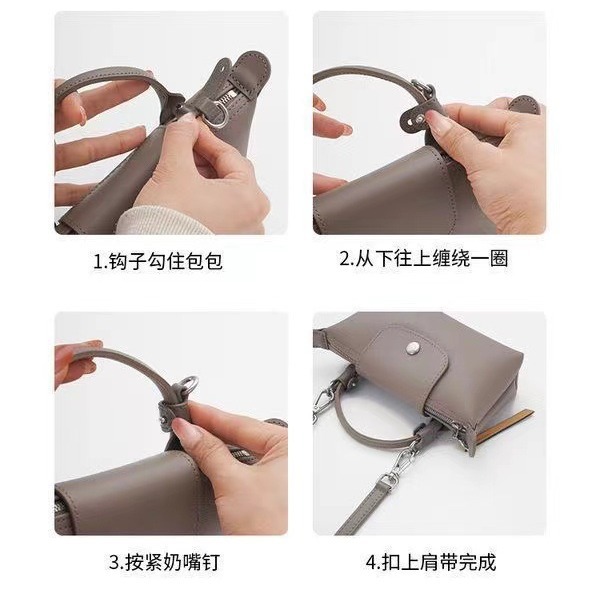 1.钩子勾住包包

2.从下往上缠绕一圈

3.按紧奶嘴钉

4.扣上肩带完成