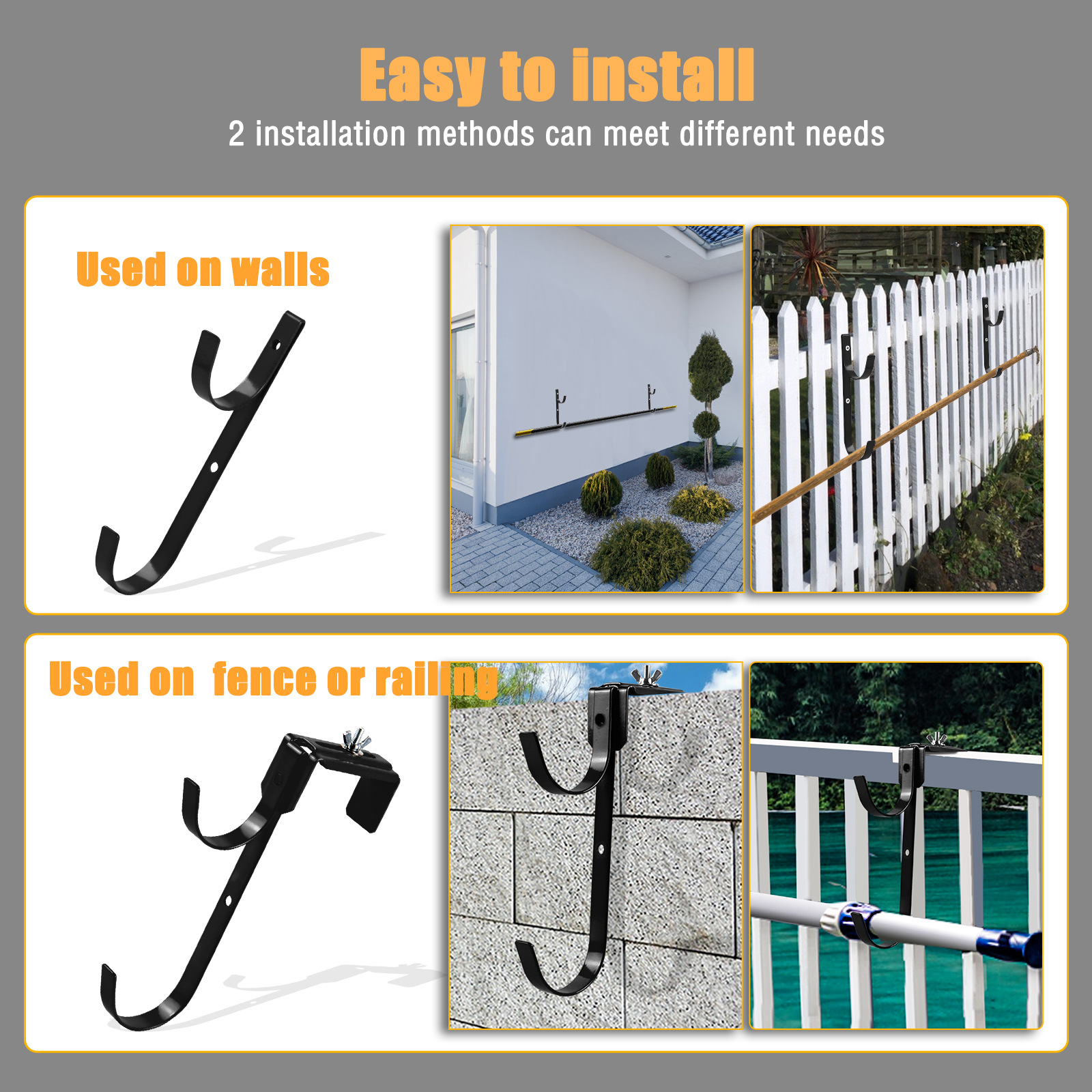 Easy to install
2 installation methods can meet different needs

Used on walls

Used on  fence or railing