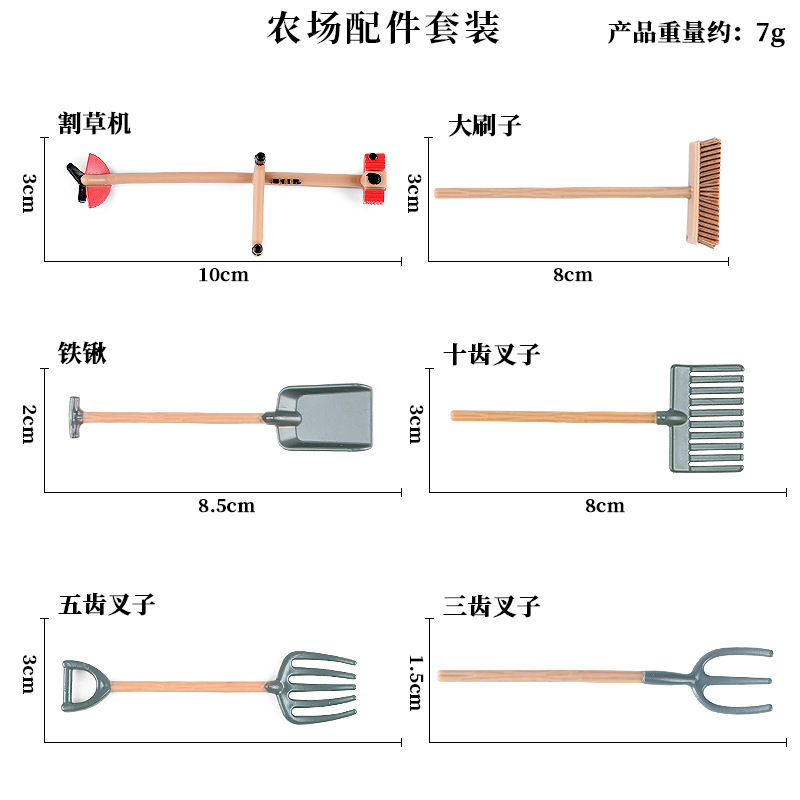 农场配件套装

产品重量约：7g

割草机

3cm

10cm

大刷子

3cm

8cm

铁锹

2cm

8.5cm

十齿叉子

3cm

8cm

五齿叉子

3cm

三齿叉子

1.5cm