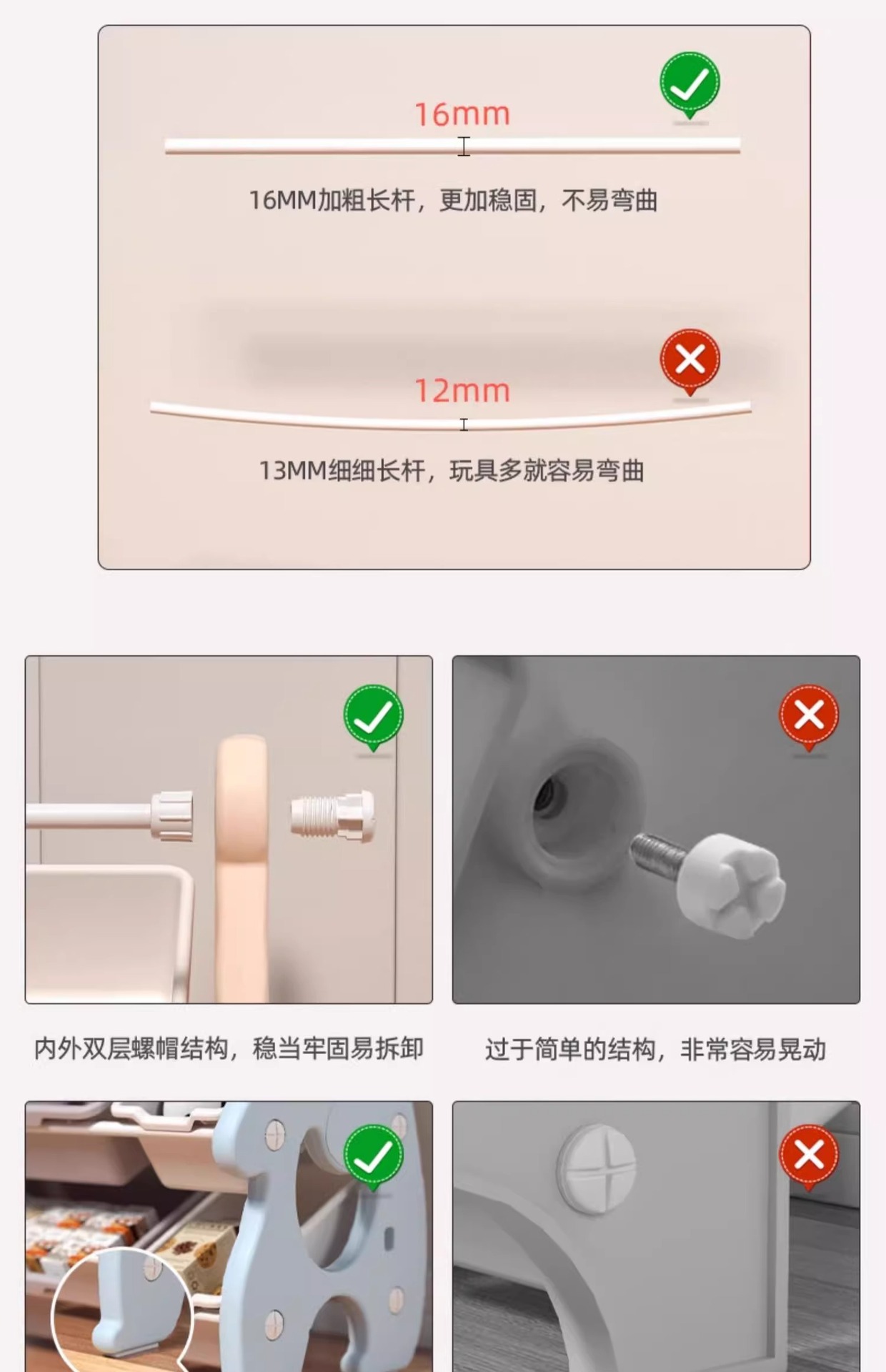 16mm

16MM加粗长杆，更加稳固，不易弯曲

12mm

13MM细细长杆，玩具多就容易弯曲

内外双层螺帽结构，稳当牢固易拆卸

过于简单的结构，非常容易晃动