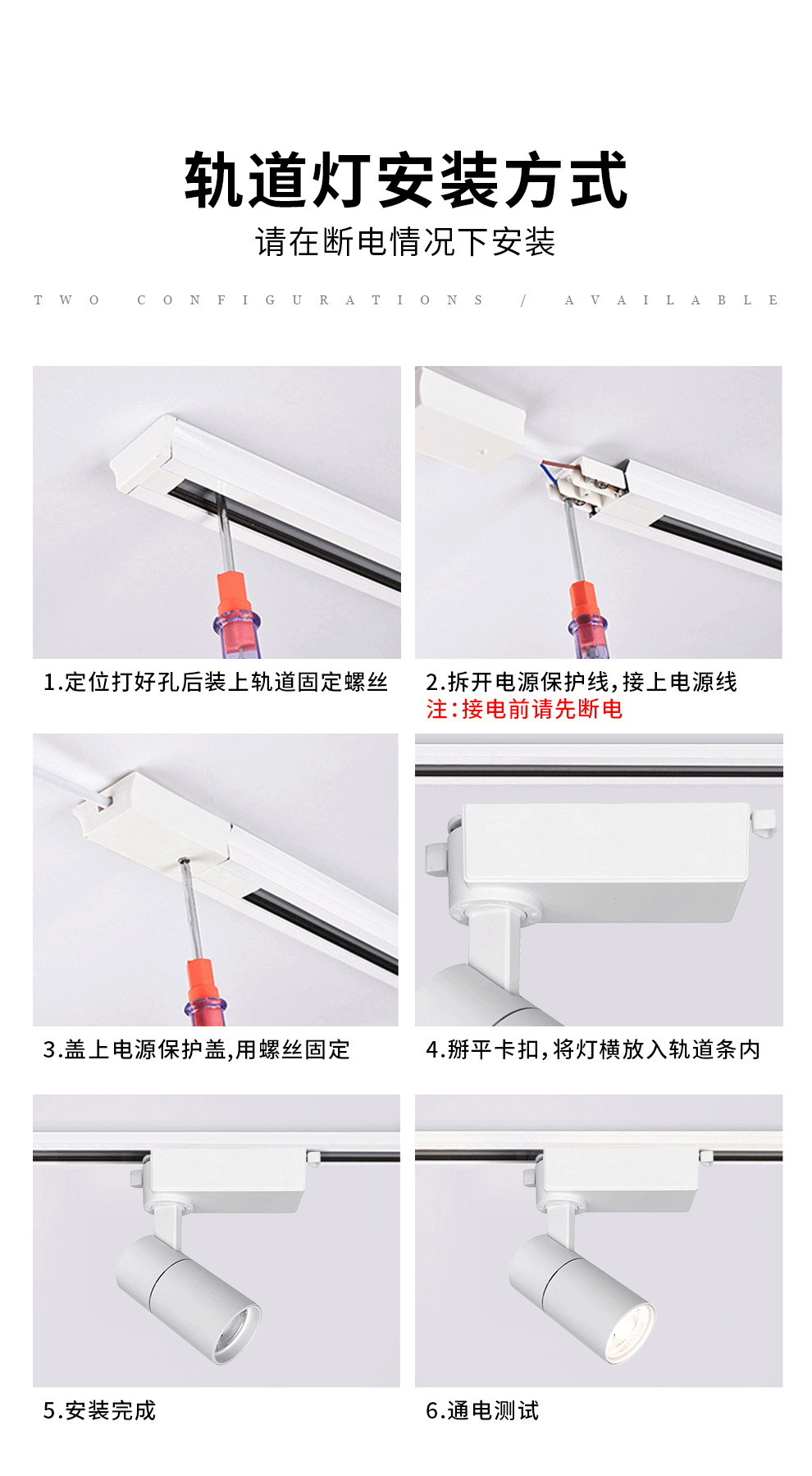 轨道灯安装方式

请在断电情况下安装

TWO CONFIGURATIONS / AVAILABLE

1.定位打好孔后装上轨道固定螺丝

2.拆开电源保护线，接上电源线
注：接电前请先断电

3.盖上电源保护盖，用螺丝固定

4.掰平卡扣，将灯横放入轨道条内

5.安装完成

6.通电测试