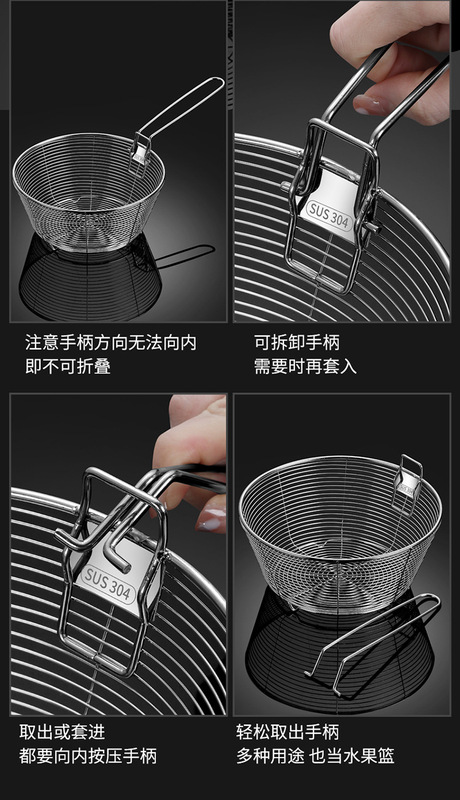 SUS 304

注意手柄方向无法向内
即不可折叠

可拆卸手柄
需要时再套入

SUS 304

取出或套进
都要向内按压手柄

轻松取出手柄
多种用途 也当水果篮