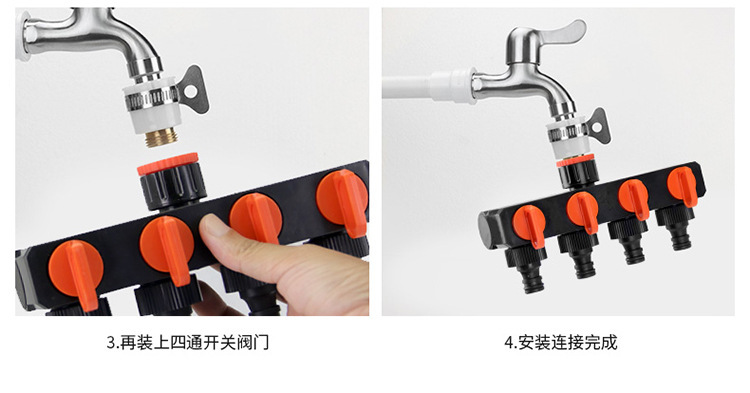 3.再装上四通开关阀门

4.安装连接完成