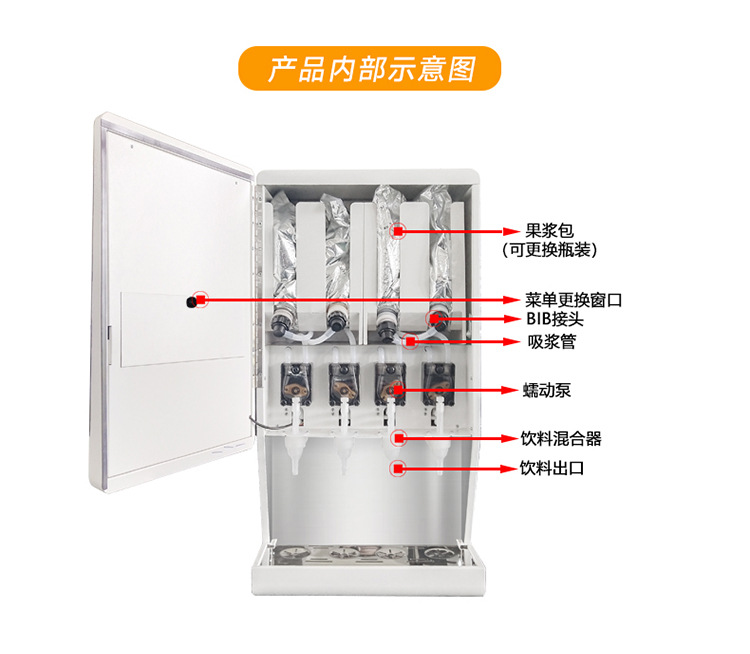 产品内部示意图

果浆包
(可更换瓶装)

菜单更换窗口

BIB接头

吸浆管

蠕动泵

饮料混合器

饮料出口