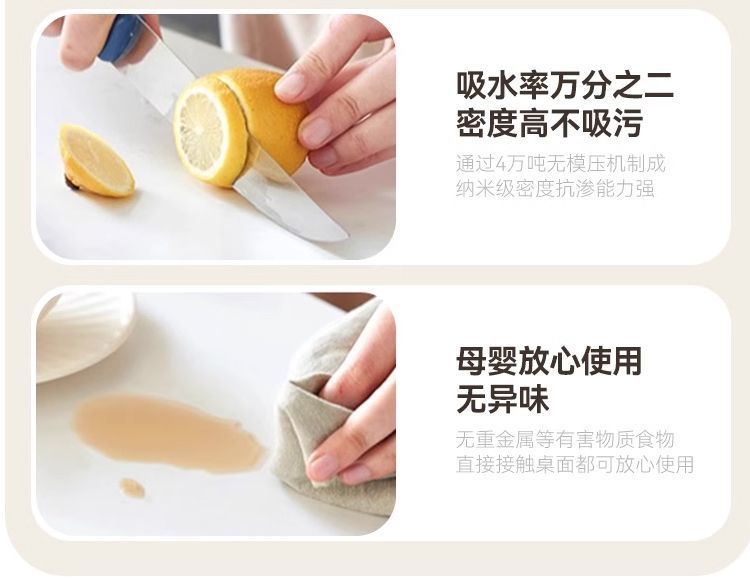 吸水率万分之二
密度高不吸污

通过4万吨无模压机制成
纳米级密度抗渗能力强

母婴放心使用
无异味

无重金属等有害物质食物
直接接触桌面都可放心使用