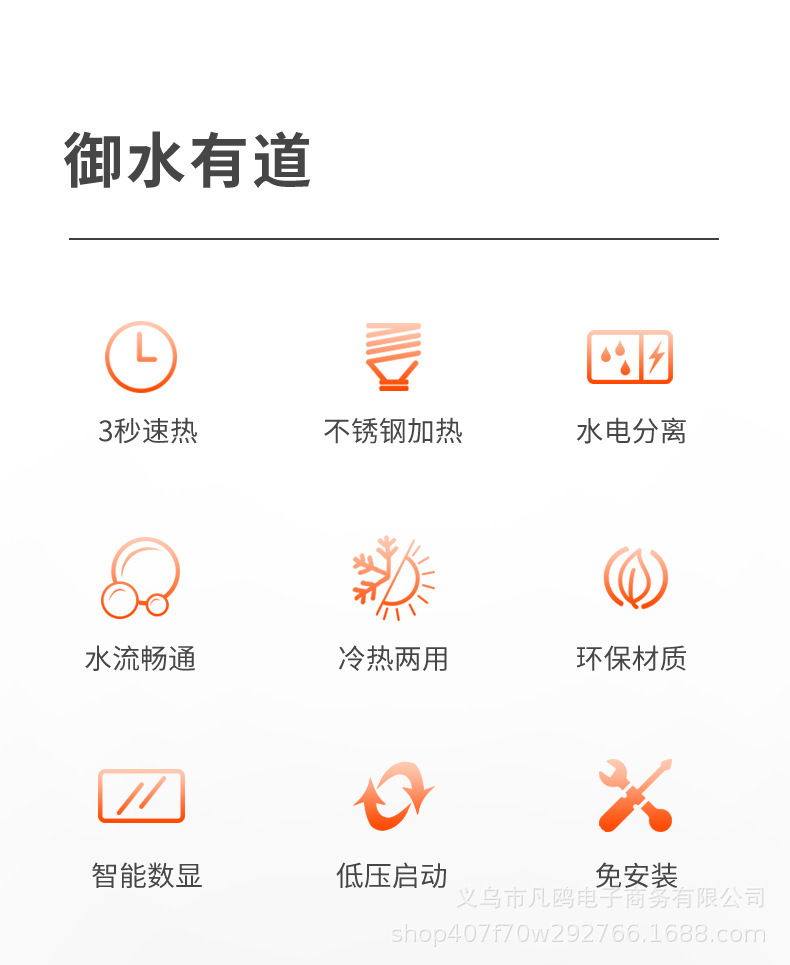 御水有道

3秒速热

不锈钢加热

水电分离

水流畅通

冷热两用

环保材质

智能数显

低压启动

免安装

义乌市凡鸥电子商务有限公司
shop407f70w292766.1688.com