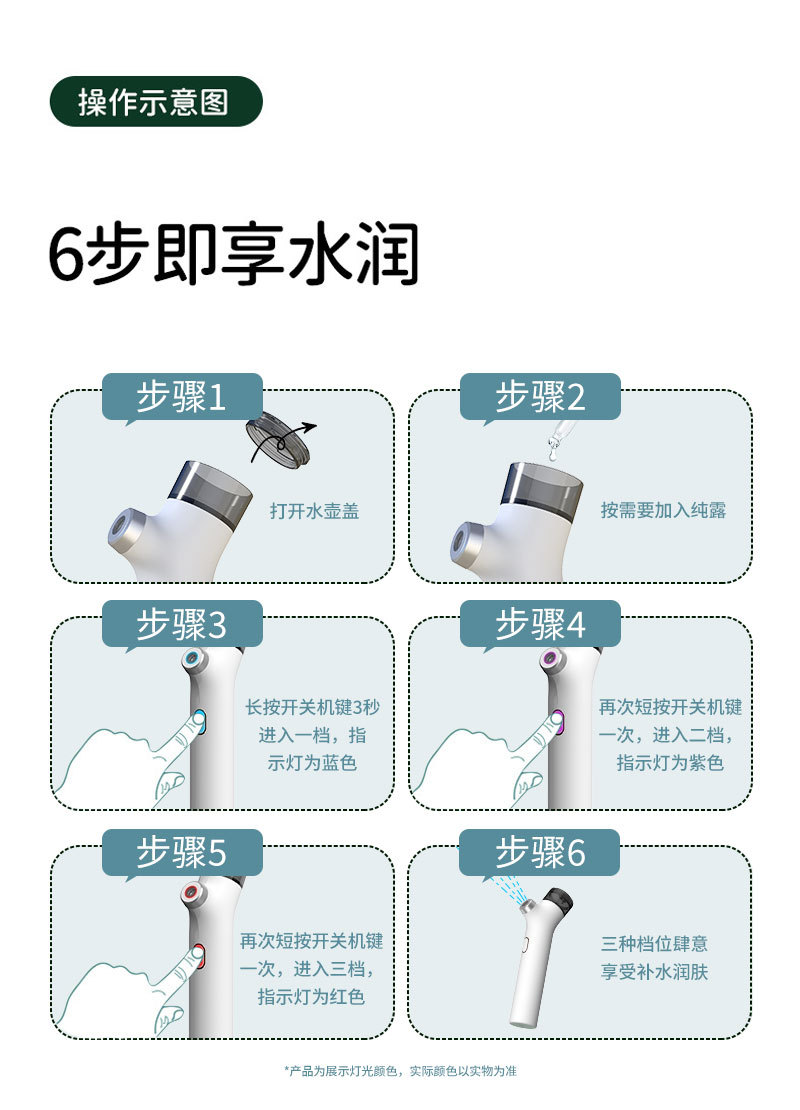 操作示意图

6步即享水润

步骤1

打开水壶盖

步骤2

按需要加入纯露

步骤3

长按开关机键3秒进入一档，指示灯为蓝色

步骤4

再次短按开关机键一次，进入二档，指示灯为紫色

步骤5

再次短按开关机键一次，进入三档，指示灯为红色

步骤6

三种档位肆意享受补水润肤

*产品为展示灯光颜色，实际颜色以实物为准