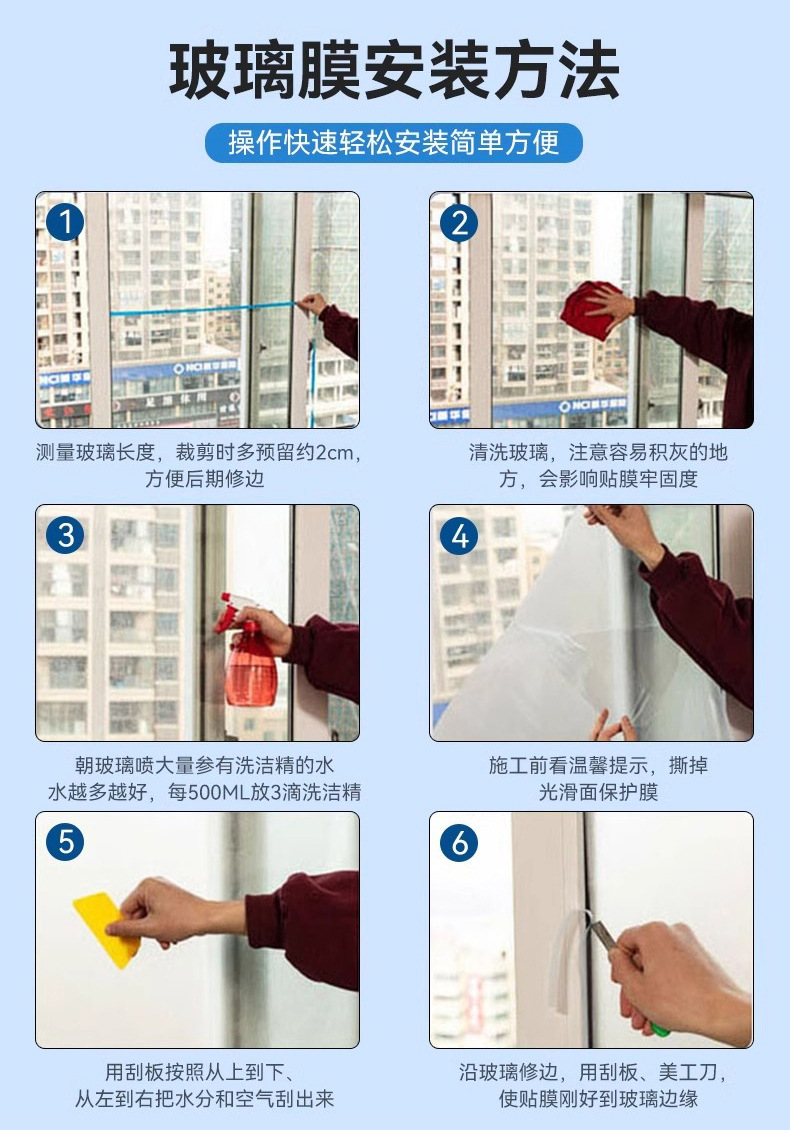 玻璃膜安装方法

操作快速轻松安装简单方便

1

测量玻璃长度，裁剪时多预留约2cm，方便后期修边

2

清洗玻璃，注意容易积灰的地方，会影响贴膜牢固度

3

朝玻璃喷大量参有洗洁精的水 水越多越好，每500ML放3滴洗洁精

4

施工前看温馨提示，撕掉光滑面保护膜

5

用刮板按照从上到下、从左到右把水分和空气刮出来

6

沿玻璃修边，用刮板、美工刀，使贴膜刚好到玻璃边缘