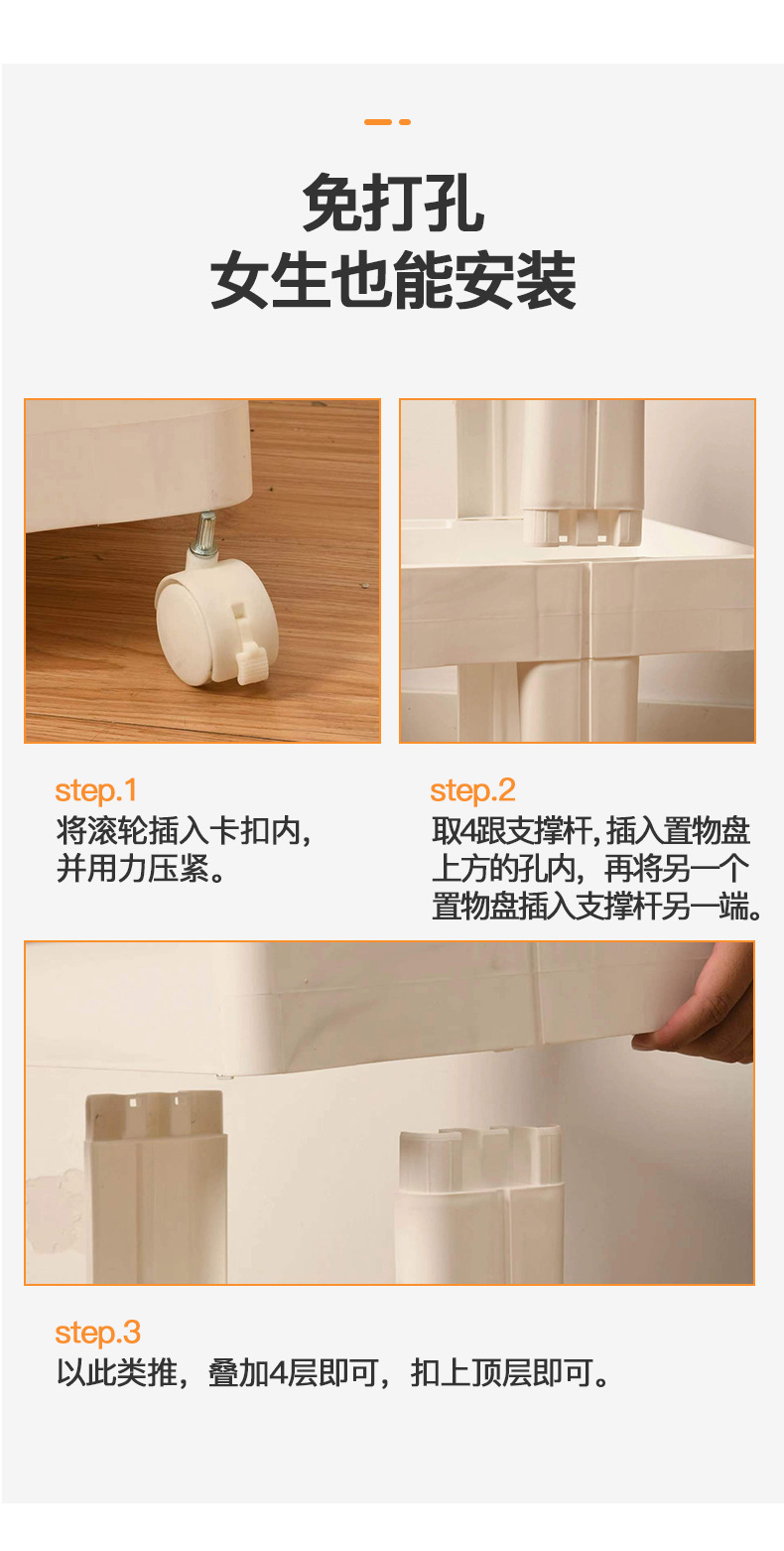 免打孔
女生也能安装

step.1
将滚轮插入卡扣内，并用力压紧。

step.2
取4跟支撑杆，插入置物盘上方的孔内，再将另一个置物盘插入支撑杆另一端。

step.3
以此类推，叠加4层即可，扣上顶层即可。