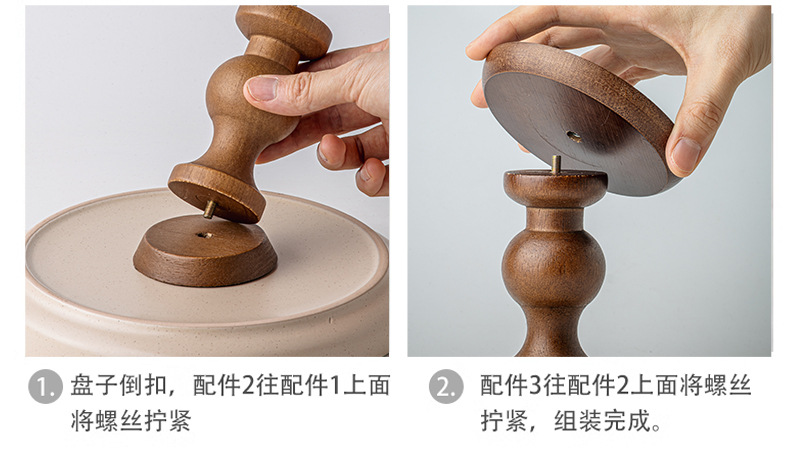 1. 盘子倒扣，配件2往配件1上面将螺丝拧紧

2. 配件3往配件2上面将螺丝拧紧，组装完成。