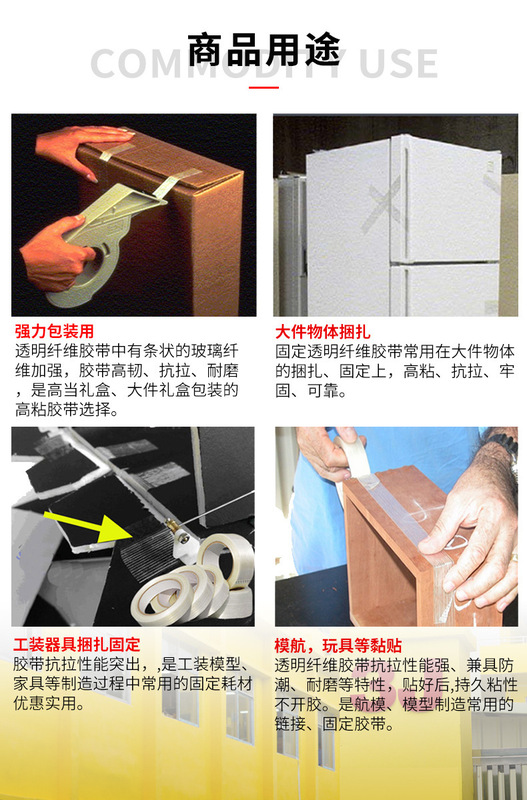 商品用途
COMMODITY USE

强力包装用
透明纤维胶带中有条状的玻璃纤维加强，胶带高韧、抗拉、耐磨，是高当礼盒、大件礼盒包装的高粘胶带选择。

大件物体捆扎
固定透明纤维胶带常用在大件物体的捆扎、固定上，高粘、抗拉、牢固、可靠。

工装器具捆扎固定
胶带抗拉性能突出，,是工装模型、家具等制造过程中常用的固定耗材优惠实用。

模航，玩具等黏贴
透明纤维胶带抗拉性能强、兼具防潮、耐磨等特性，贴好后,持久粘性不开胶。是航模、模型制造常用的链接、固定胶带。