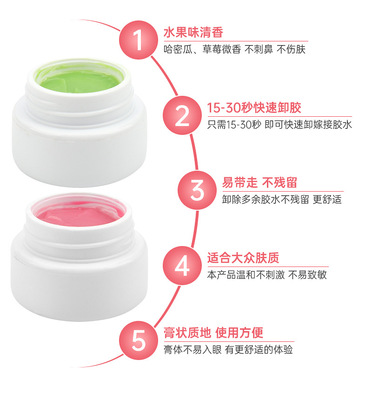 1
水果味清香
哈密瓜、草莓微香 不刺鼻 不伤肤

2
15-30秒快速卸胶
只需15-30秒 即可快速卸嫁接胶水

3
易带走 不残留
卸除多余胶水不残留 更舒适

4
适合大众肤质
本产品温和不刺激 不易致敏

5
膏状质地 使用方便
膏体不易入眼 有更舒适的体验