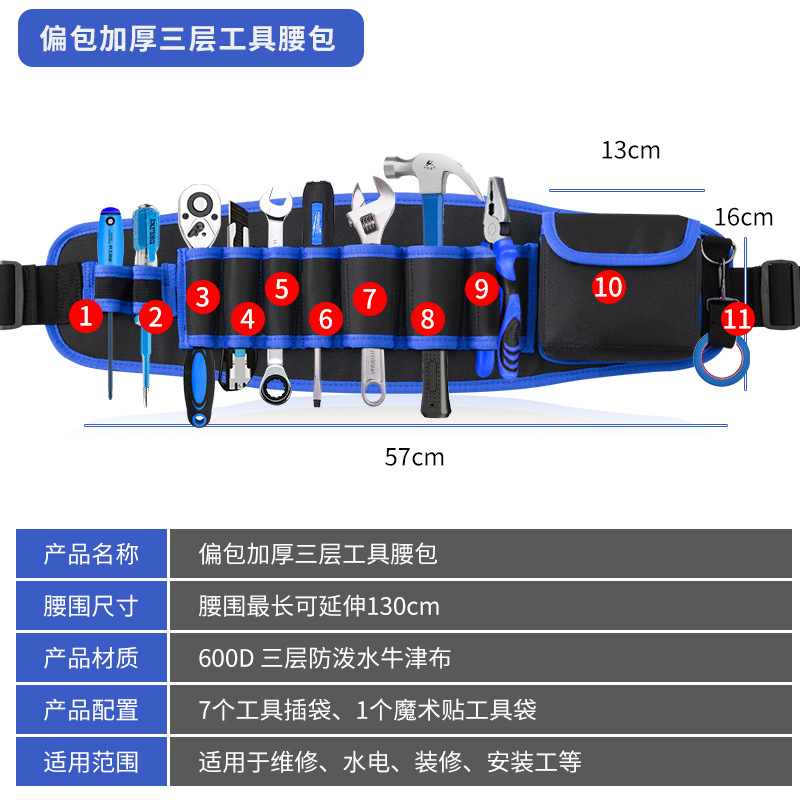 偏包加厚三层工具腰包

13cm

16cm

1 2 3 4 5 6 7 8 9 10 11

57cm

| 产品名称 | 偏包加厚三层工具腰包 |
|---|---|
| 腰围尺寸 | 腰围最长可延伸130cm |
| 产品材质 | 600D 三层防泼水牛津布 |
| 产品配置 | 7个工具插袋、1个魔术贴工具袋 |
| 适用范围 | 适用于维修、水电、装修、安装工等 |