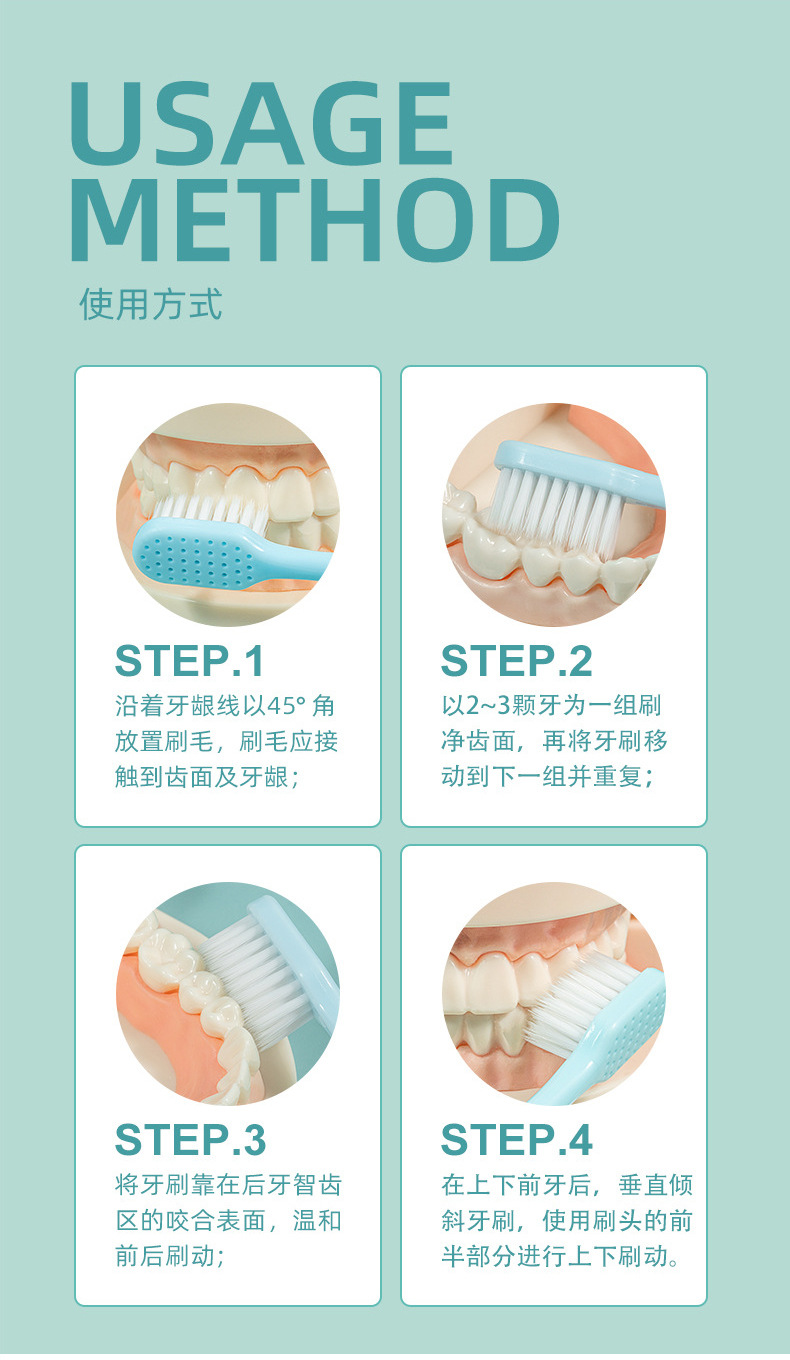 USAGE
METHOD
使用方式

STEP.1
沿着牙龈线以45° 角放置刷毛，刷毛应接触到齿面及牙龈；

STEP.2
以2~3颗牙为一组刷净齿面，再将牙刷移动到下一组并重复；

STEP.3
将牙刷靠在后牙智齿区的咬合表面，温和前后刷动；

STEP.4
在上下前牙后，垂直倾斜牙刷，使用刷头的前半部分进行上下刷动。