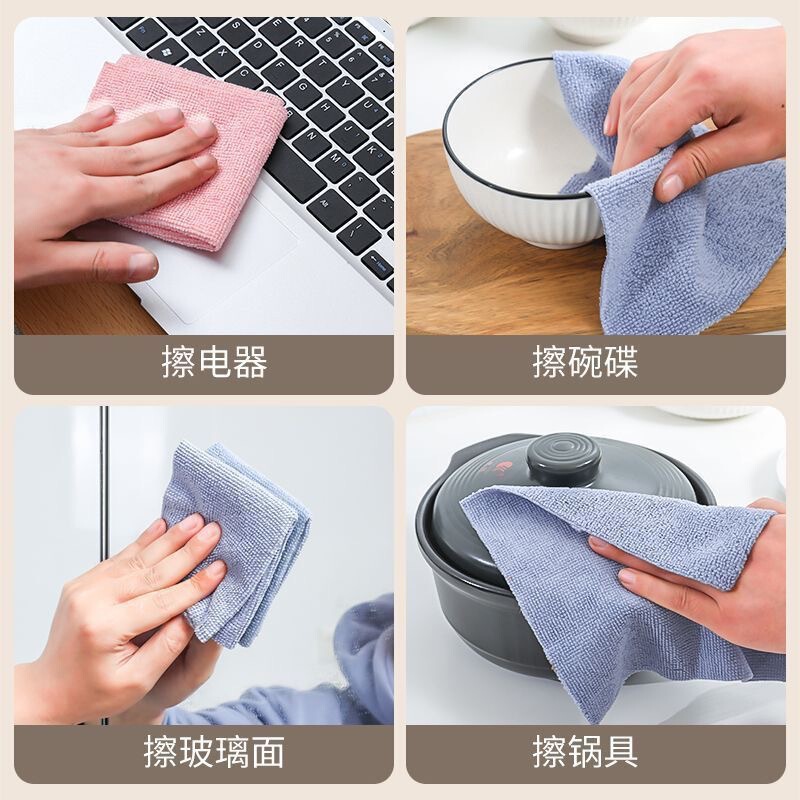 擦电器

擦碗碟

擦玻璃面

擦锅具