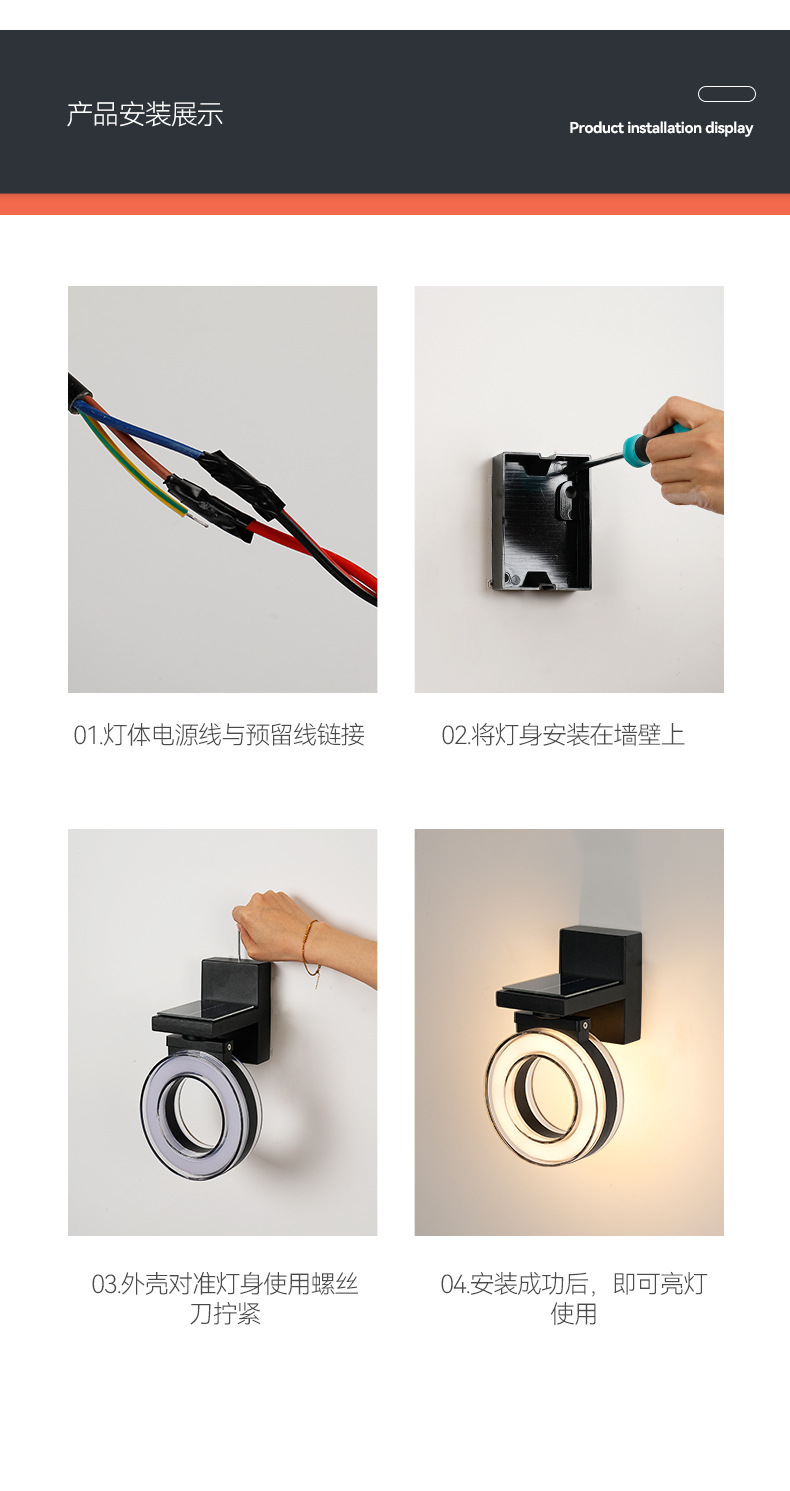 产品安装展示

Product installation display

01.灯体电源线与预留线链接

02.将灯身安装在墙壁上

03.外壳对准灯身使用螺丝刀拧紧

04.安装成功后，即可亮灯使用