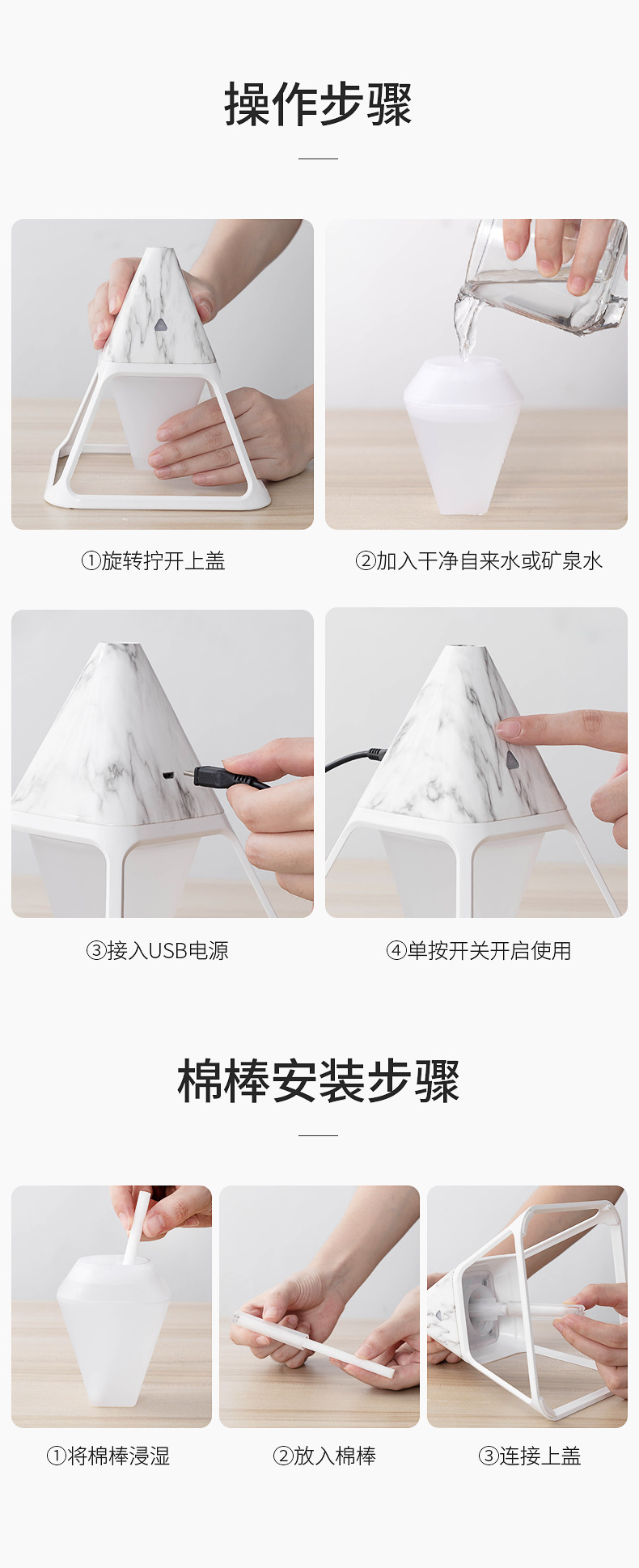 操作步骤

①旋转拧开上盖

②加入干净自来水或矿泉水

③接入USB电源

④单按开关开启使用

棉棒安装步骤

①将棉棒浸湿

②放入棉棒

③连接上盖