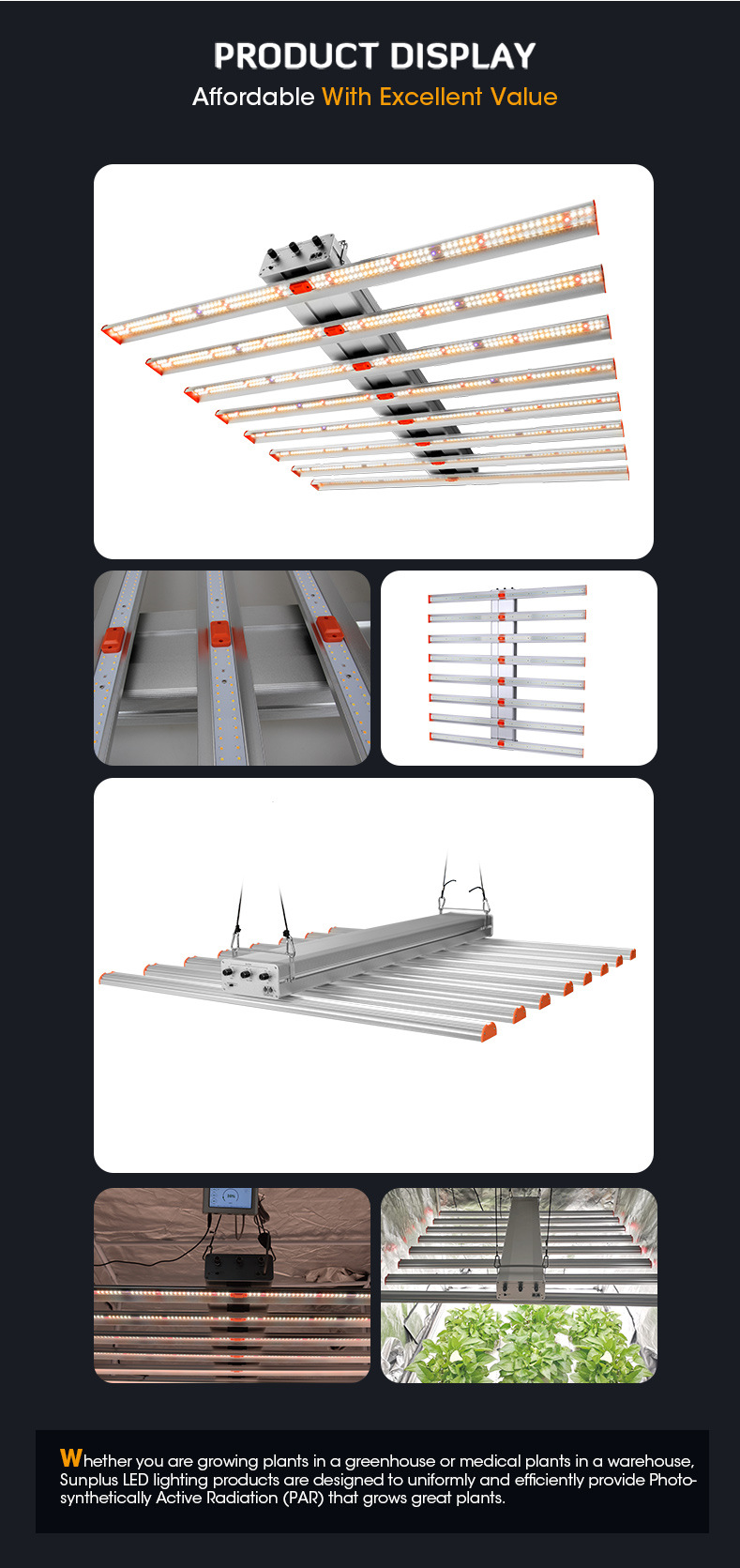 PRODUCT DISPLAY
Affordable With Excellent Value

Whether you are growing plants in a greenhouse or medical plants in a warehouse, Sunplus LED lighting products are designed to uniformly and efficiently provide Photosynthetically Active Radiation (PAR) that grows great plants.