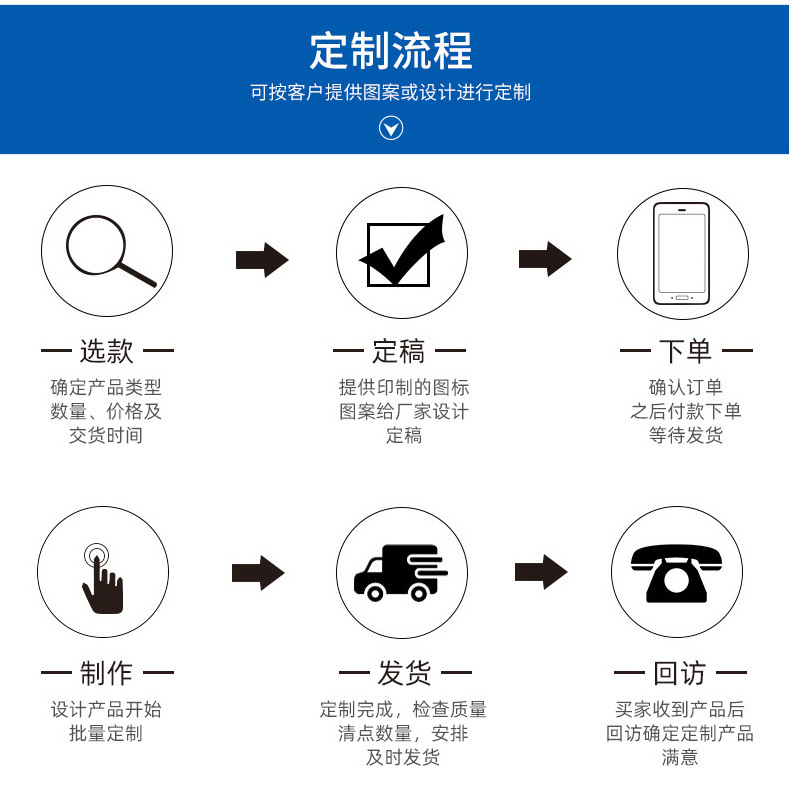 定制流程

可按客户提供图案或设计进行定制

— 选款 —

确定产品类型
数量、价格及
交货时间

— 定稿 —

提供印制的图标
图案给厂家设计
定稿

— 下单 —

确认订单
之后付款下单
等待发货

— 制作 —

设计产品开始
批量定制

— 发货 —

定制完成，检查质量
清点数量，安排
及时发货

— 回访 —

买家收到产品后
回访确定定制产品
满意