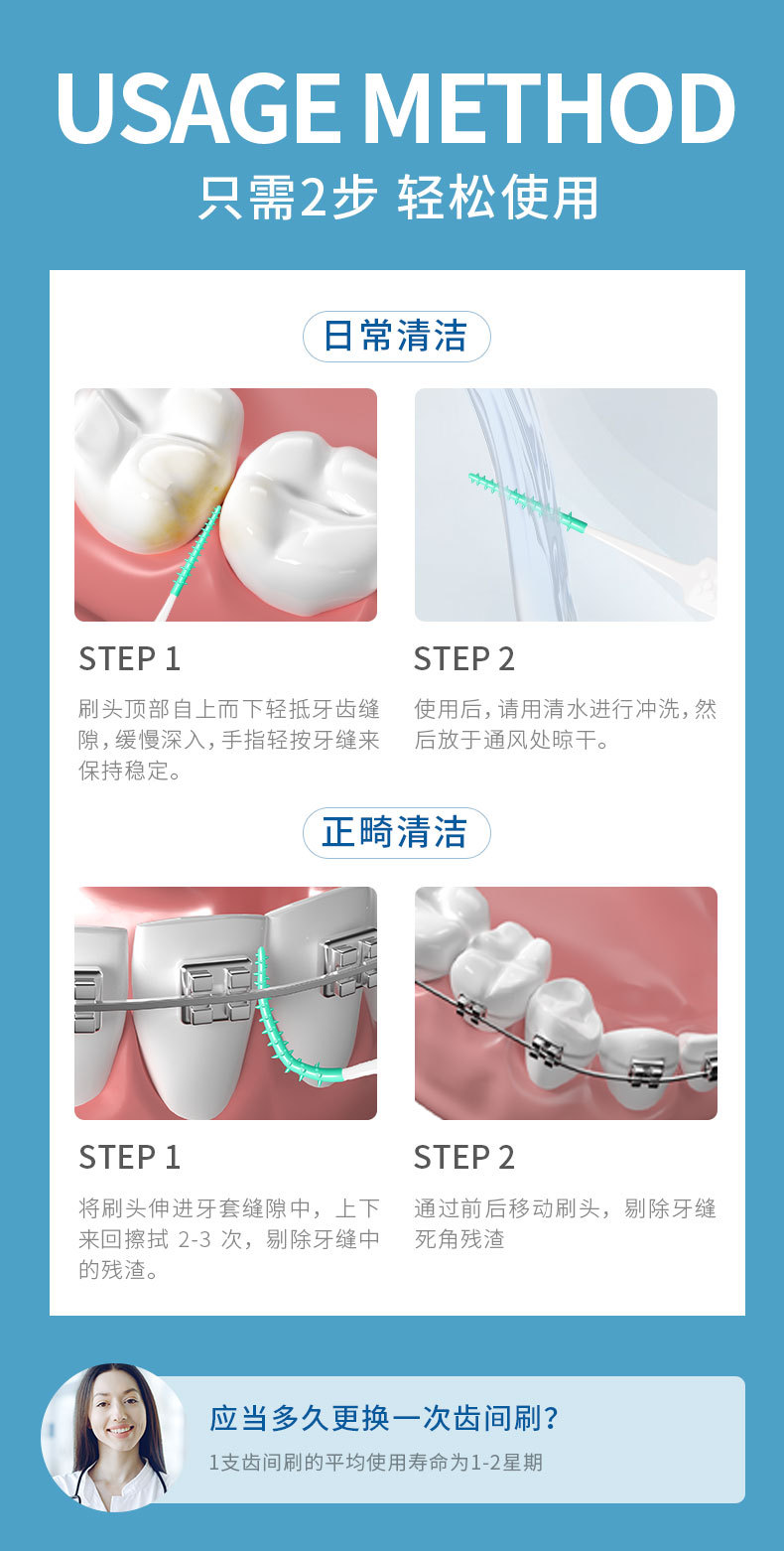 USAGE METHOD
只需2步 轻松使用

日常清洁

STEP 1
刷头顶部自上而下轻抵牙齿缝隙，缓慢深入，手指轻按牙缝来保持稳定。

STEP 2
使用后，请用清水进行冲洗，然后放于通风处晾干。

正畸清洁

STEP 1
将刷头伸进牙套缝隙中，上下来回擦拭 2-3 次，剔除牙缝中的残渣。

STEP 2
通过前后移动刷头，剔除牙缝死角残渣

应当多久更换一次齿间刷？
1支齿间刷的平均使用寿命为1-2星期