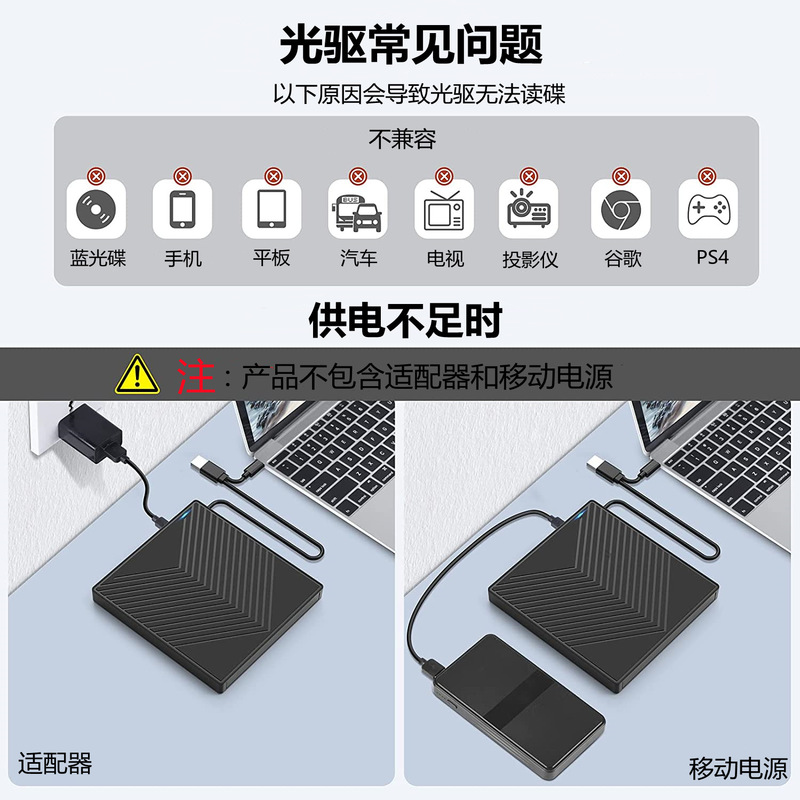 光驱常见问题

以下原因会导致光驱无法读碟

不兼容

蓝光碟 手机 平板 汽车 电视 投影仪 谷歌 PS4

供电不足时

注：产品不包含适配器和移动电源

适配器

移动电源