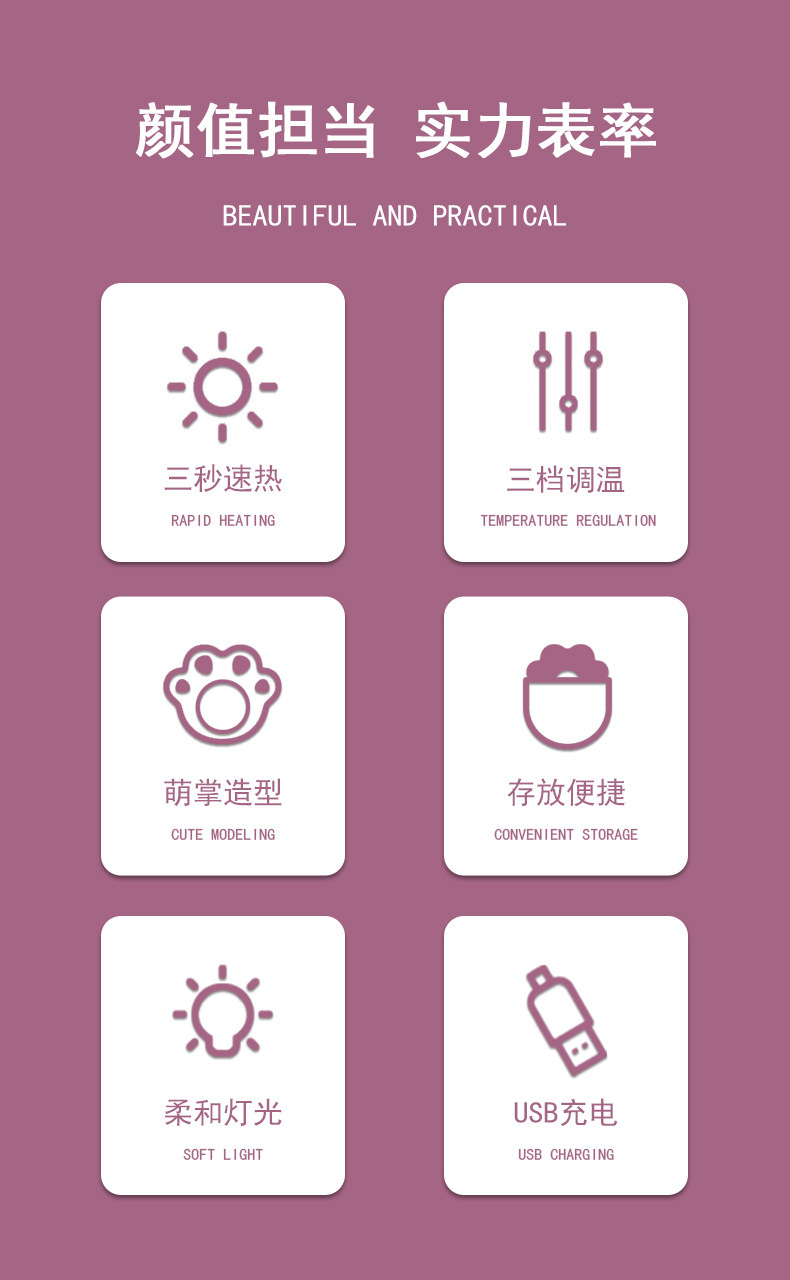 颜值担当 实力表率

BEAUTIFUL AND PRACTICAL

三秒速热

RAPID HEATING

三档调温

TEMPERATURE REGULATION

萌掌造型

CUTE MODELING

存放便捷

CONVENIENT STORAGE

柔和灯光

SOFT LIGHT

USB充电

USB CHARGING