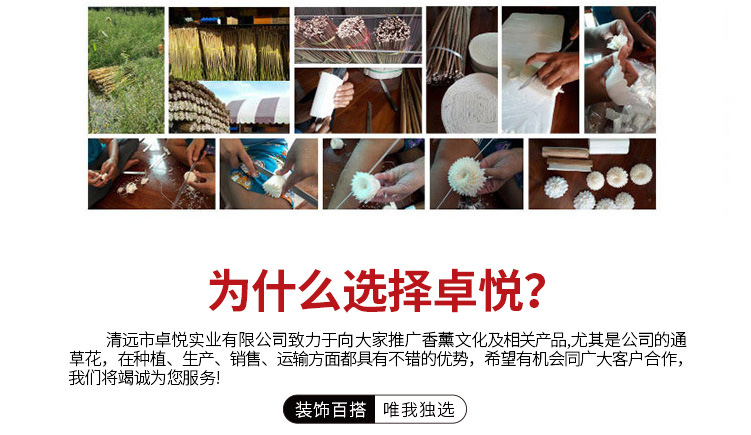 为什么选择卓悦?

清远市卓悦实业有限公司致力于向大家推广香薰文化及相关产品,尤其是公司的通草花，在种植、生产、销售、运输方面都具有不错的优势，希望有机会同广大客户合作，我们将竭诚为您服务!

装饰百搭 唯我独选