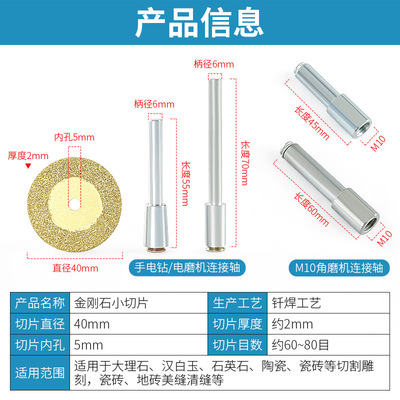 产品信息

厚度2mm

内孔5mm

直径40mm

柄径6mm

长度55mm

柄径6mm

长度70mm

手电钻/电磨机连接轴

长度45mm

M10

长度60mm

M10

M10角磨机连接轴

| 产品名称 | 金刚石小切片 | 生产工艺 | 钎焊工艺 |
|---|---|---|---|
| 切片直径 | 40mm | 切片厚度 | 约2mm |
| 切片内孔 | 5mm | 切片目数 | 约60~80目 |
| 适用范围 | 适用于大理石、汉白玉、石英石、陶瓷、瓷砖等切割雕刻，瓷砖、地砖美缝清缝等 | | |