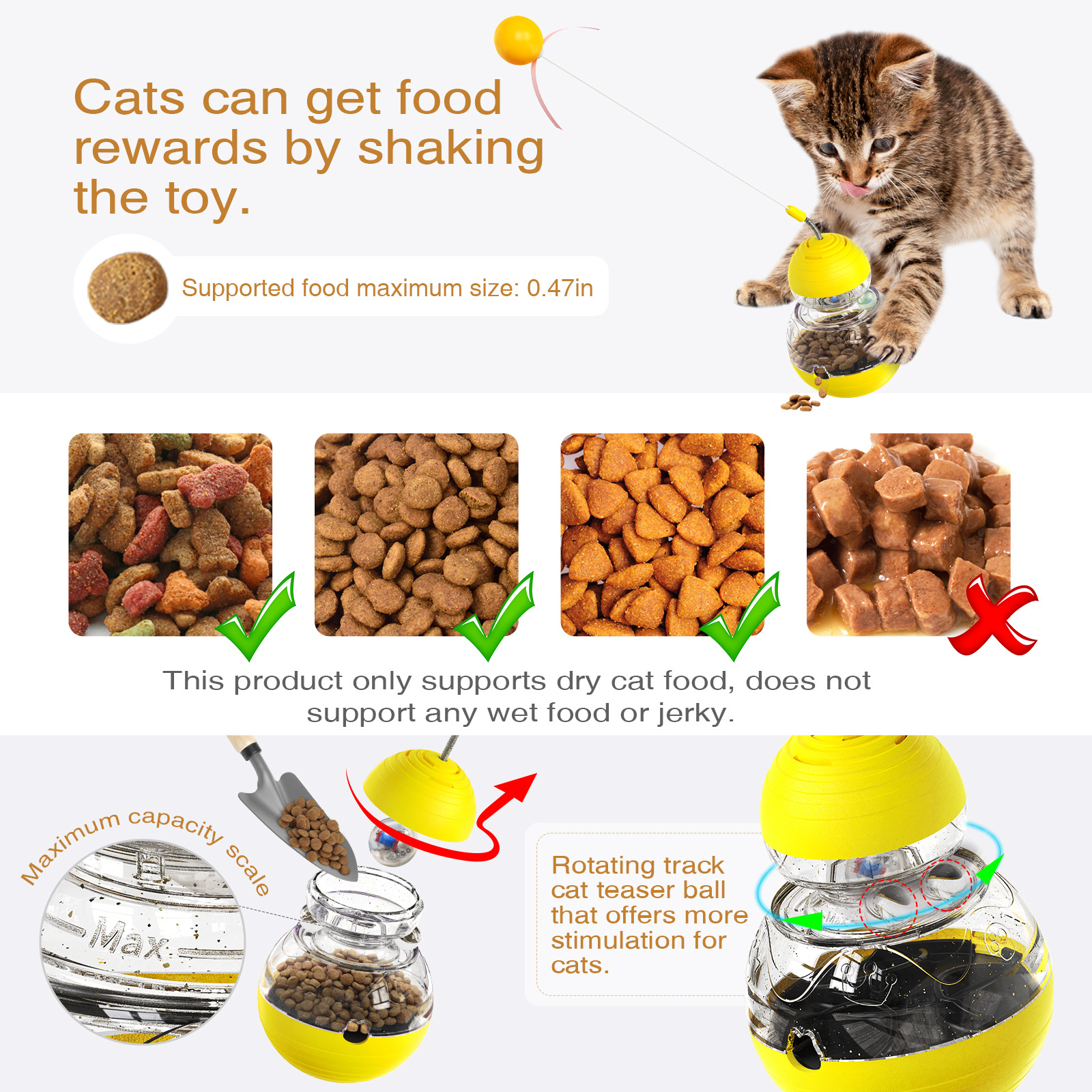 Cats can get food rewards by shaking the toy.

Supported food maximum size: 0.47in

This product only supports dry cat food, does not support any wet food or jerky.

Maximum capacity scale

Max

Rotating track cat teaser ball that offers more stimulation for cats.