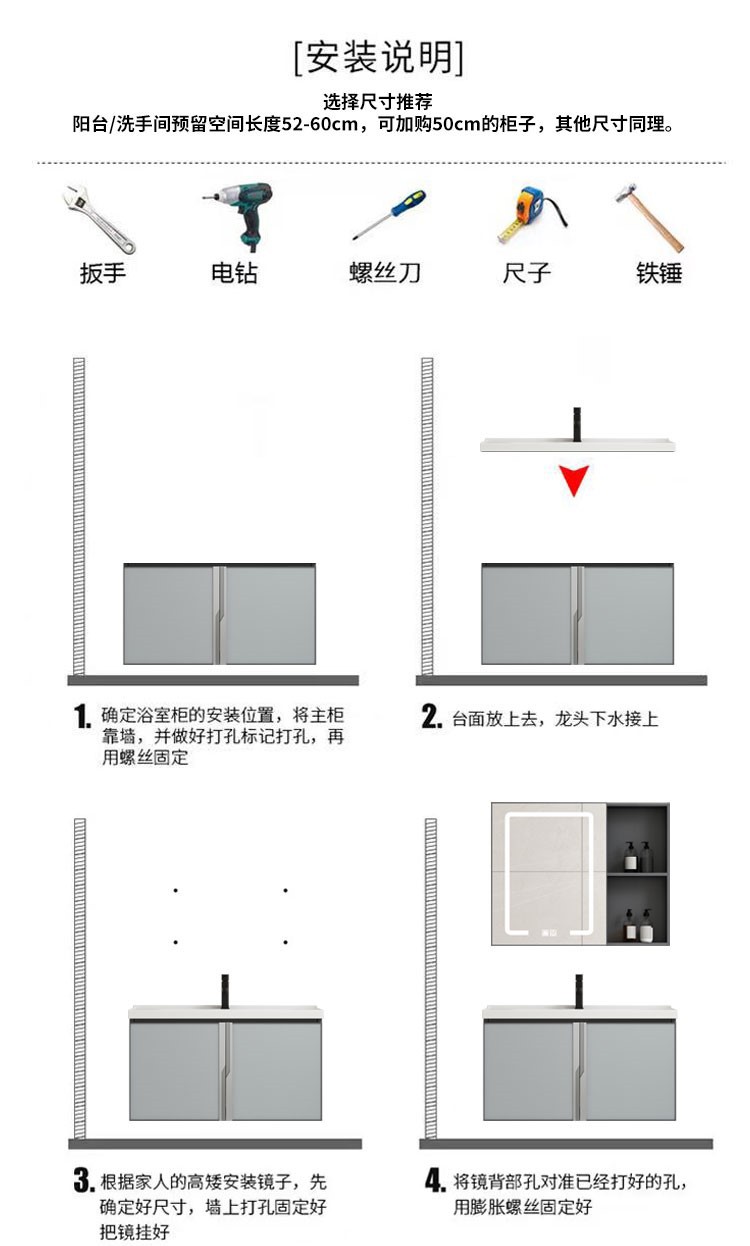 [安装说明]

选择尺寸推荐
阳台/洗手间预留空间长度52-60cm，可加购50cm的柜子，其他尺寸同理。

扳手
电钻
螺丝刀
尺子
铁锤

1. 确定浴室柜的安装位置，将主柜靠墙，并做好打孔标记打孔，再用螺丝固定

2. 台面放上去，龙头下水接上

3. 根据家人的高矮安装镜子，先确定好尺寸，墙上打孔固定好把镜挂好

4. 将镜背部孔对准已经打好的孔，用膨胀螺丝固定好