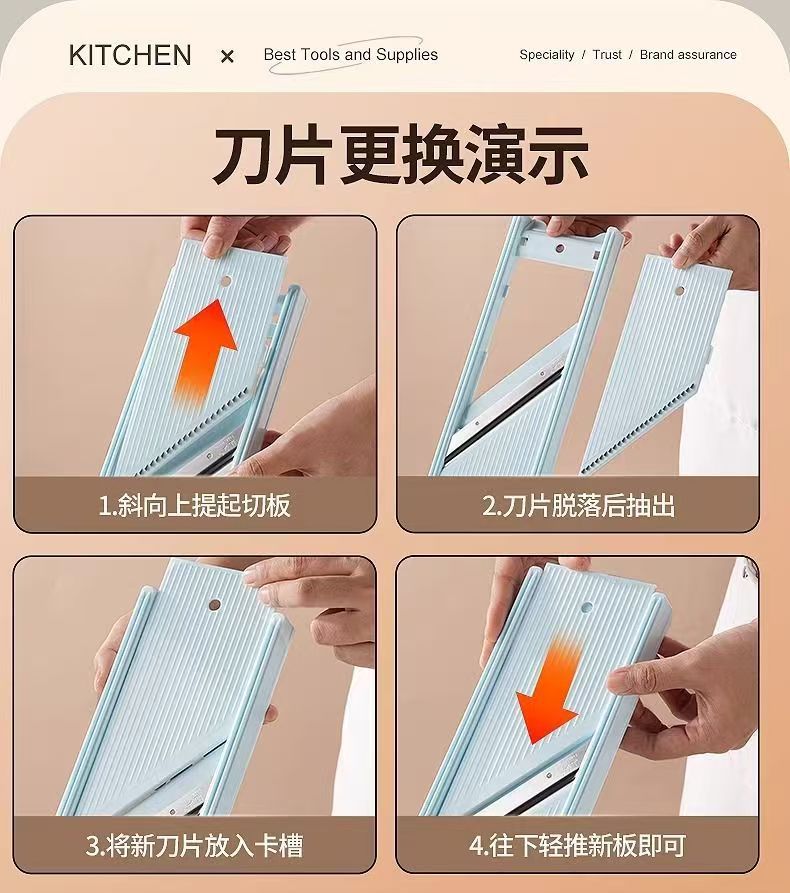 KITCHEN × Best Tools and Supplies

Speciality / Trust / Brand assurance

刀片更换演示

1.斜向上提起切板

2.刀片脱落后抽出

3.将新刀片放入卡槽

4.往下轻推新板即可