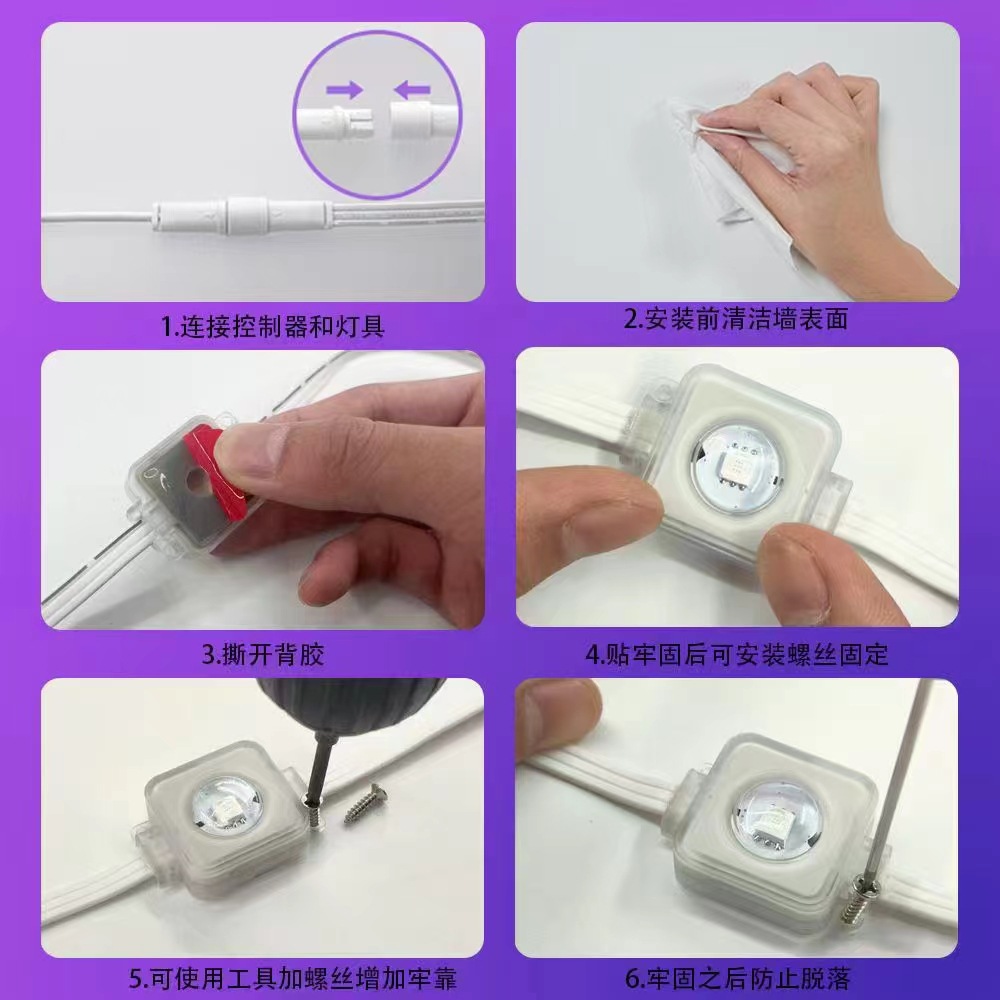 1.连接控制器和灯具

2.安装前清洁墙表面

3.撕开背胶

4.贴牢固后可安装螺丝固定

5.可使用工具加螺丝增加牢靠

6.牢固之后防止脱落