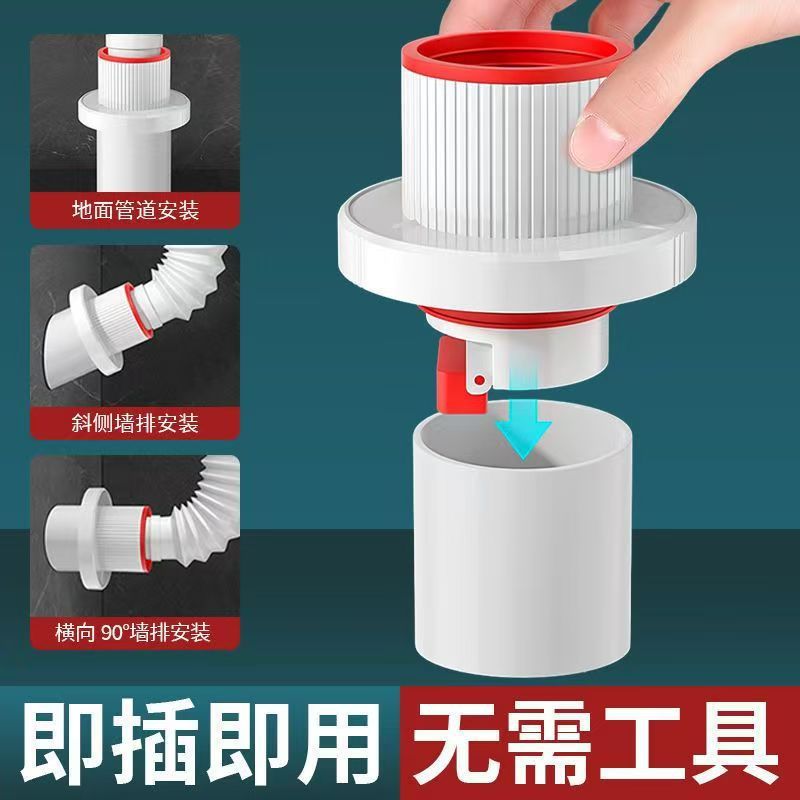 地面管道安装

斜侧墙排安装

横向 90°墙排安装

即插即用

无需工具