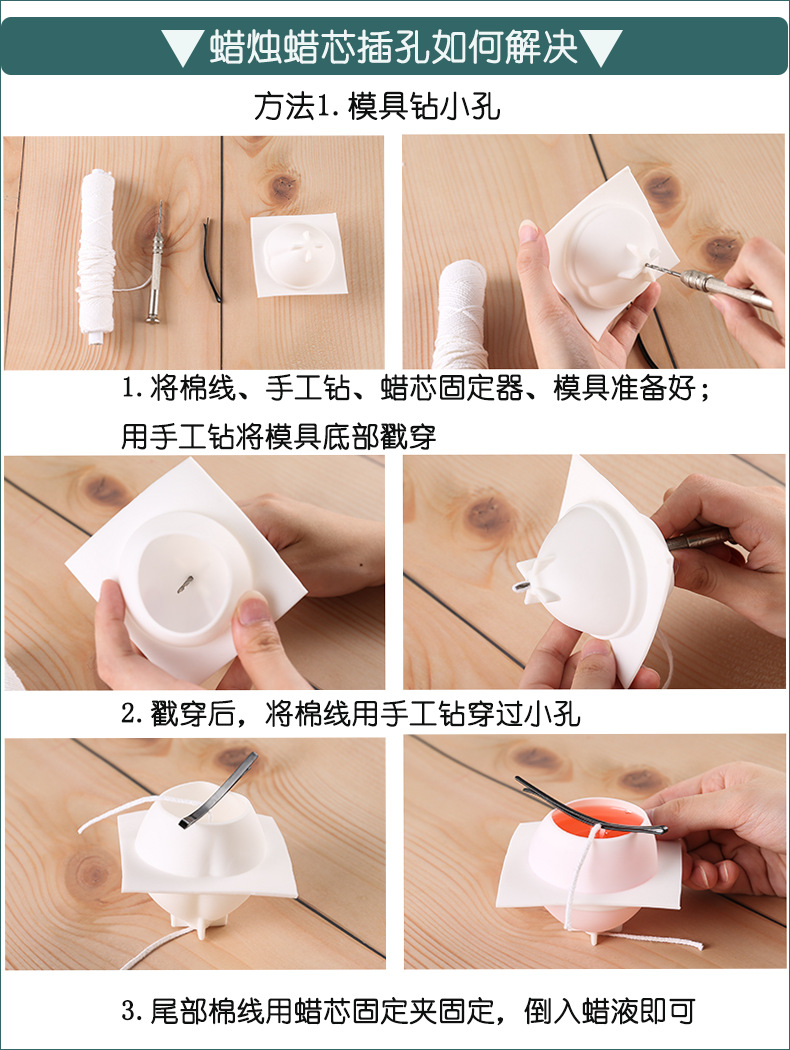 ▼蜡烛蜡芯插孔如何解决▼

方法1. 模具钻小孔

1. 将棉线、手工钻、蜡芯固定器、模具准备好；用手工钻将模具底部戳穿

2. 戳穿后，将棉线用手工钻穿过小孔

3. 尾部棉线用蜡芯固定夹固定，倒入蜡液即可