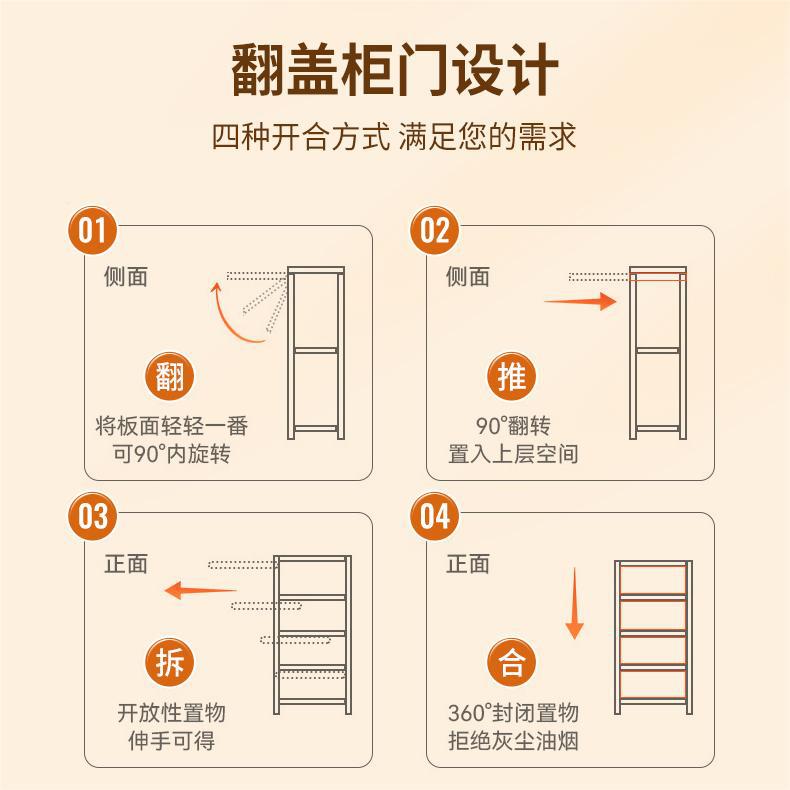 翻盖柜门设计

四种开合方式 满足您的需求

01
侧面
翻
将板面轻轻一番
可90°内旋转

02
侧面
推
90°翻转
置入上层空间

03
正面
拆
开放性置物
伸手可得

04
正面
合
360°封闭置物
拒绝灰尘油烟