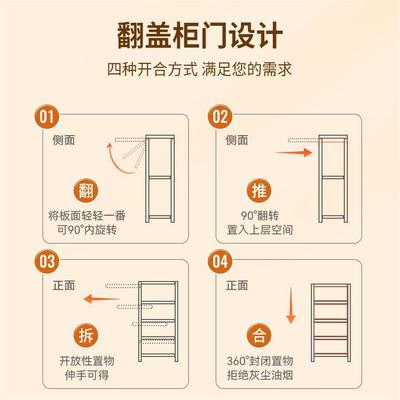 翻盖柜门设计

四种开合方式 满足您的需求

01

侧面

翻

将板面轻轻一番
可90°内旋转

02

侧面

推

90°翻转
置入上层空间

03

正面

拆

开放性置物
伸手可得

04

正面

合

360°封闭置物
拒绝灰尘油烟