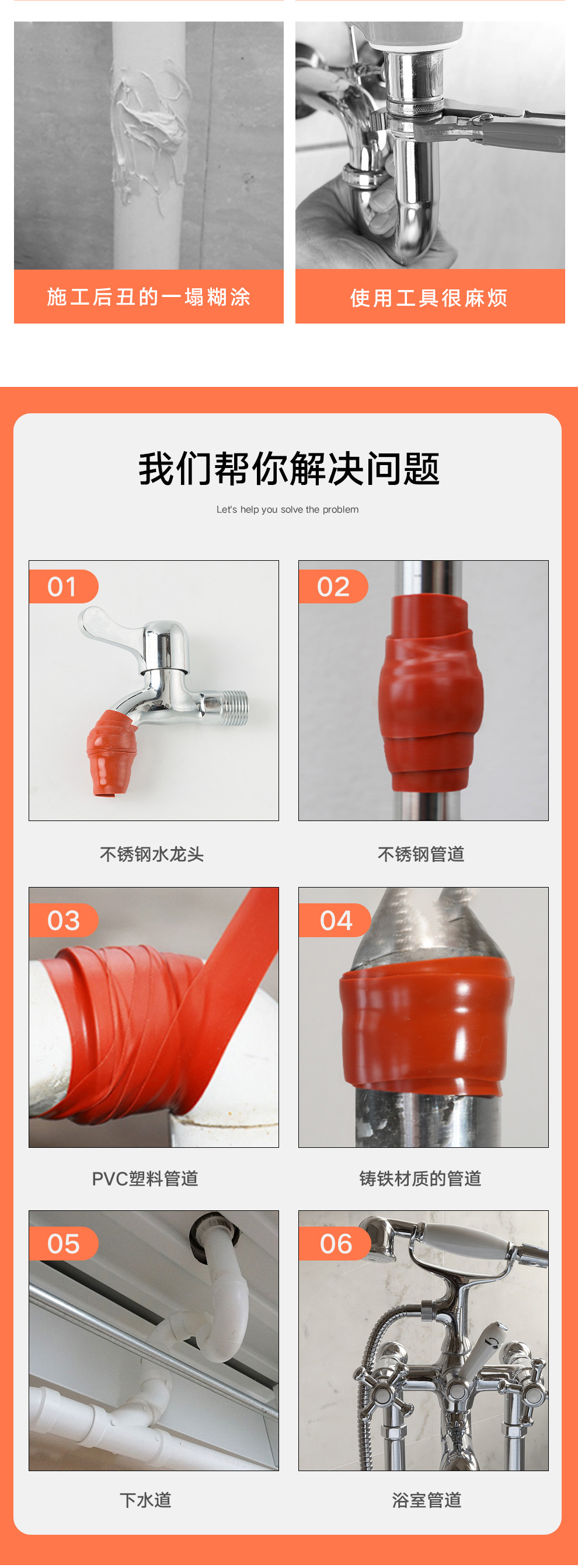 施工后丑的一塌糊涂

使用工具很麻烦

我们帮你解决问题

Let's help you solve the problem

01

不锈钢水龙头

02

不锈钢管道

03

PVC塑料管道

04

铸铁材质的管道

05

下水道

06

浴室管道