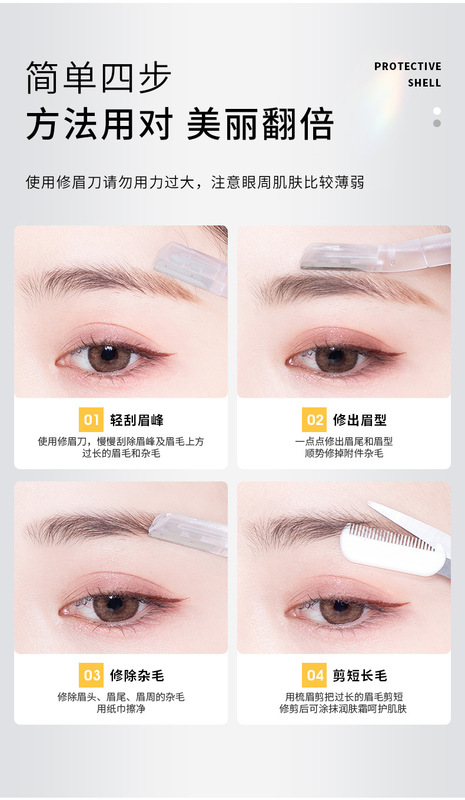 简单四步
方法用对 美丽翻倍

PROTECTIVE
SHELL

使用修眉刀请勿用力过大，注意眼周肌肤比较薄弱

01 轻刮眉峰
使用修眉刀，慢慢刮除眉峰及眉毛上方过长的眉毛和杂毛

02 修出眉型
一点点修出眉尾和眉型
顺势修掉附件杂毛

03 修除杂毛
修除眉头、眉尾、眉周的杂毛
用纸巾擦净

04 剪短长毛
用梳眉剪把过长的眉毛剪短
修剪后可涂抹润肤霜呵护肌肤