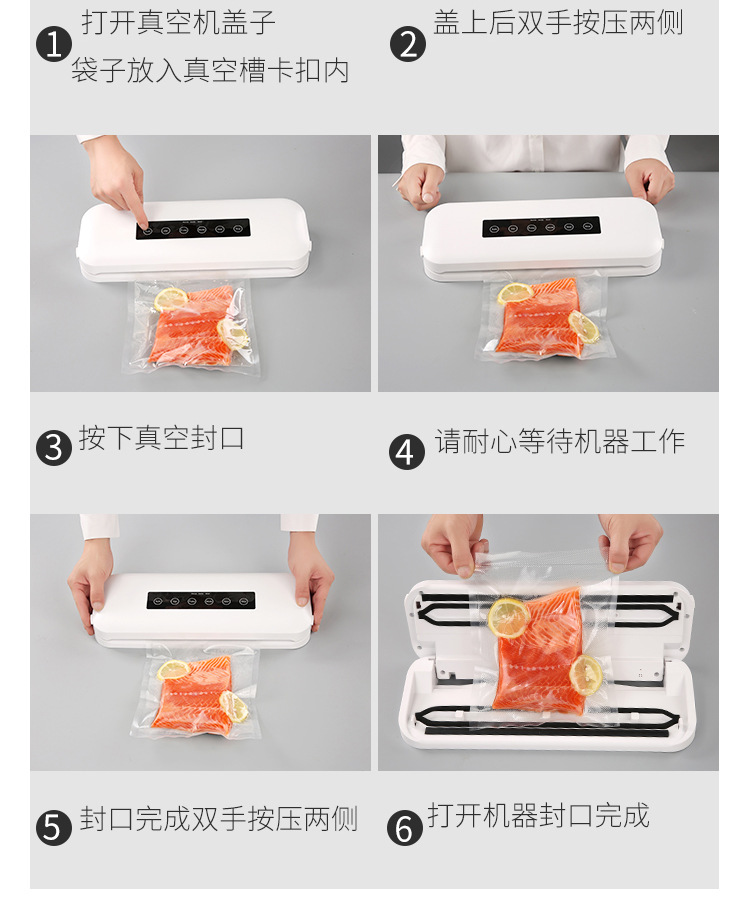 1 打开真空机盖子
袋子放入真空槽卡扣内

2 盖上后双手按压两侧

3 按下真空封口

4 请耐心等待机器工作

5 封口完成双手按压两侧

6 打开机器封口完成