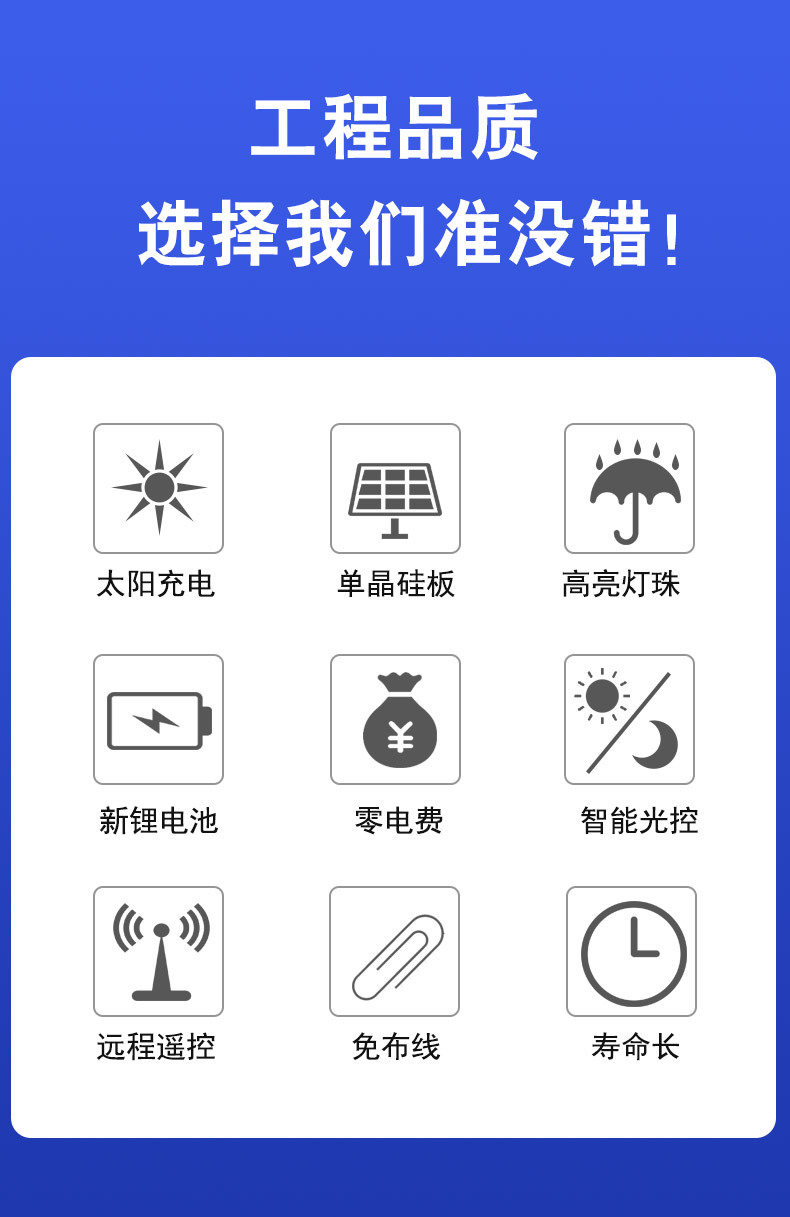 工程品质
选择我们准没错!

太阳充电

单晶硅板

高亮灯珠

新锂电池

零电费

智能光控

远程遥控

免布线

寿命长