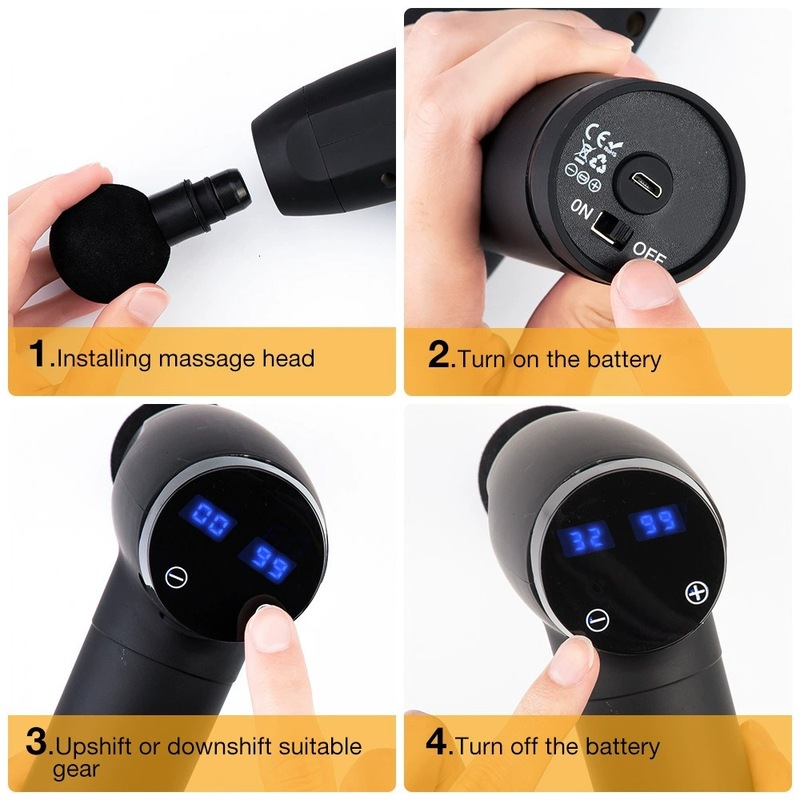 1.Installing massage head

CE
ON
OFF

2.Turn on the battery

00
99

3.Upshift or downshift suitable gear

32
99

4.Turn off the battery