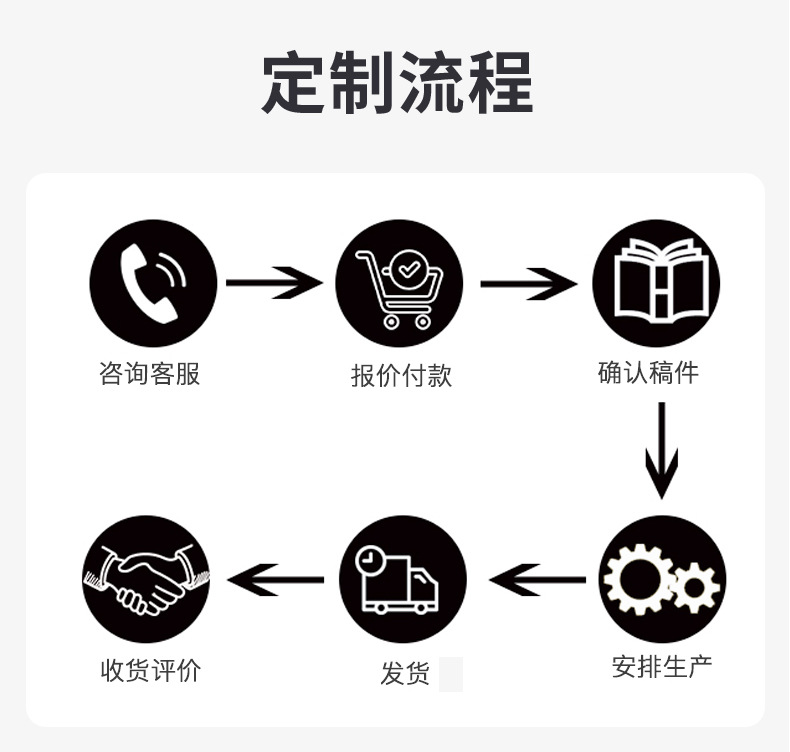 定制流程

咨询客服

报价付款

确认稿件

安排生产

发货

收货评价