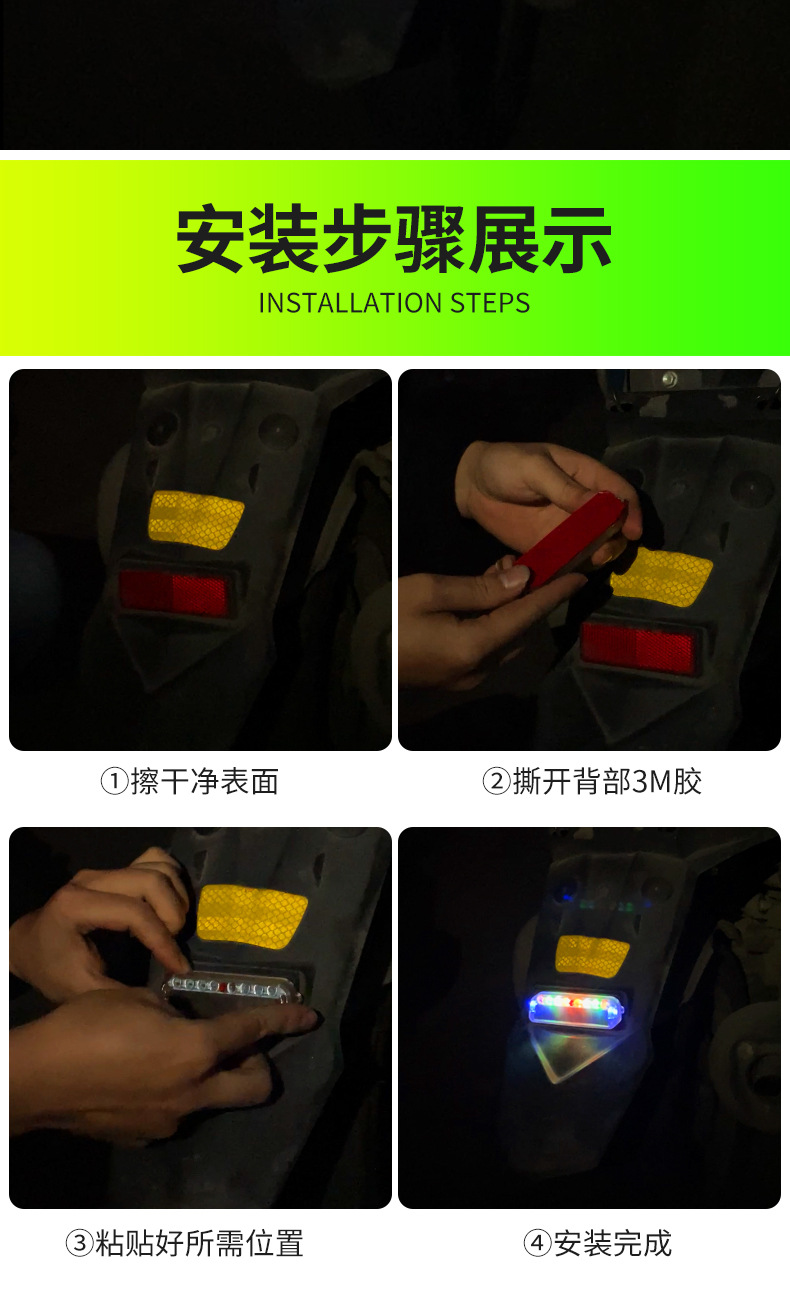 安装步骤展示
INSTALLATION STEPS

①擦干净表面

②撕开背部3M胶

③粘贴好所需位置

④安装完成