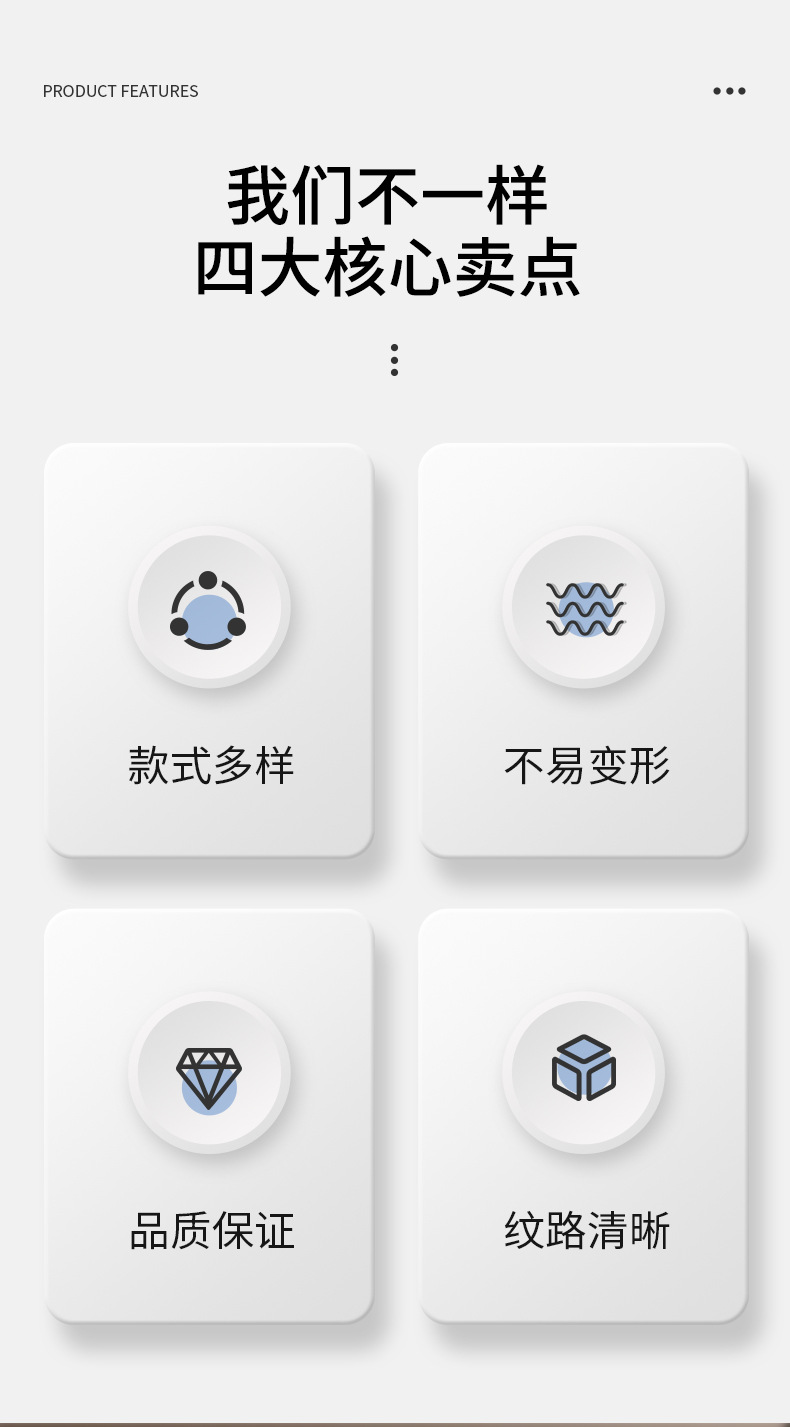 PRODUCT FEATURES

我们不一样
四大核心卖点

款式多样

不易变形

品质保证

纹路清晰