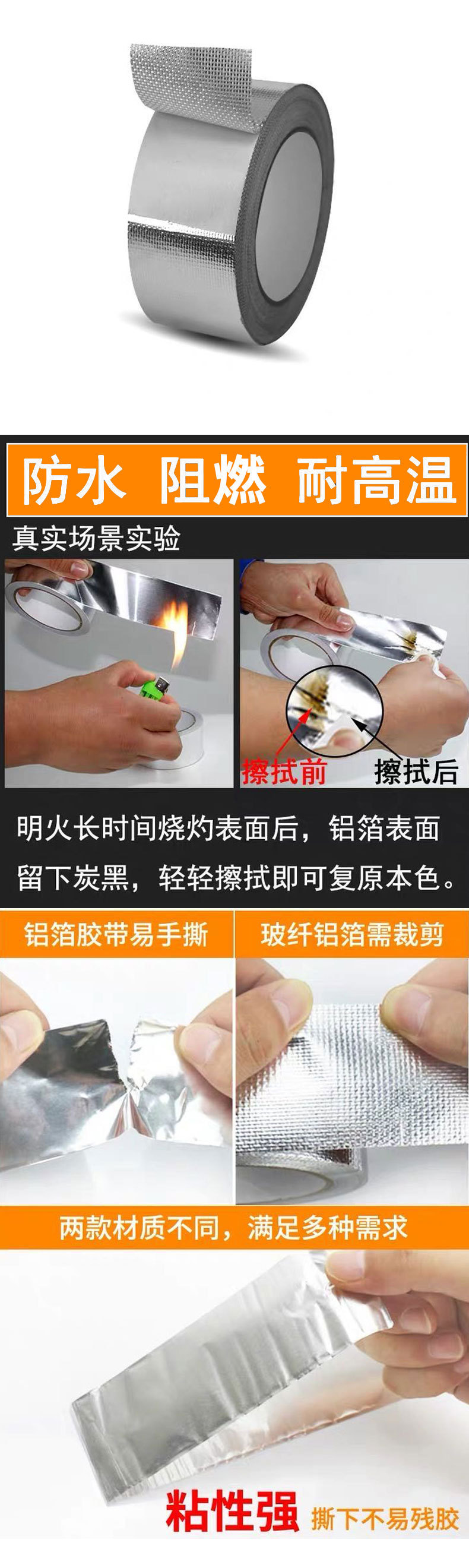 防水 阻燃 耐高温

真实场景实验

擦拭前

擦拭后

明火长时间烧灼表面后，铝箔表面留下炭黑，轻轻擦拭即可复原本色。

铝箔胶带易手撕

玻纤铝箔需裁剪

两款材质不同，满足多种需求

粘性强 撕下不易残胶