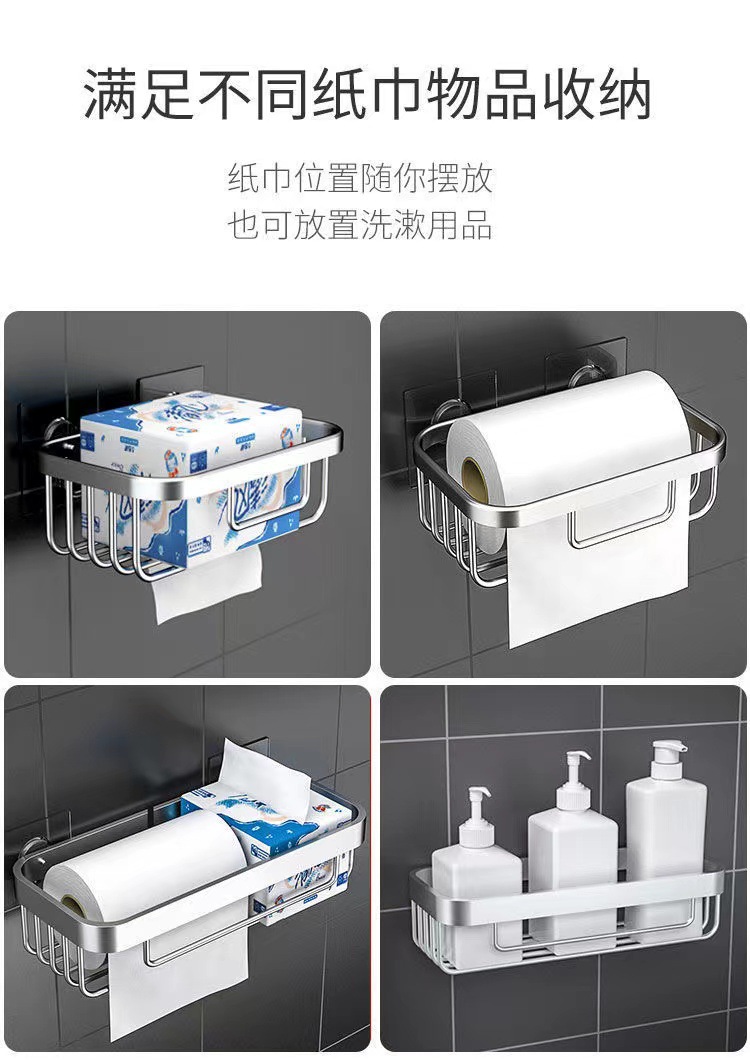 满足不同纸巾物品收纳

纸巾位置随你摆放
也可放置洗漱用品