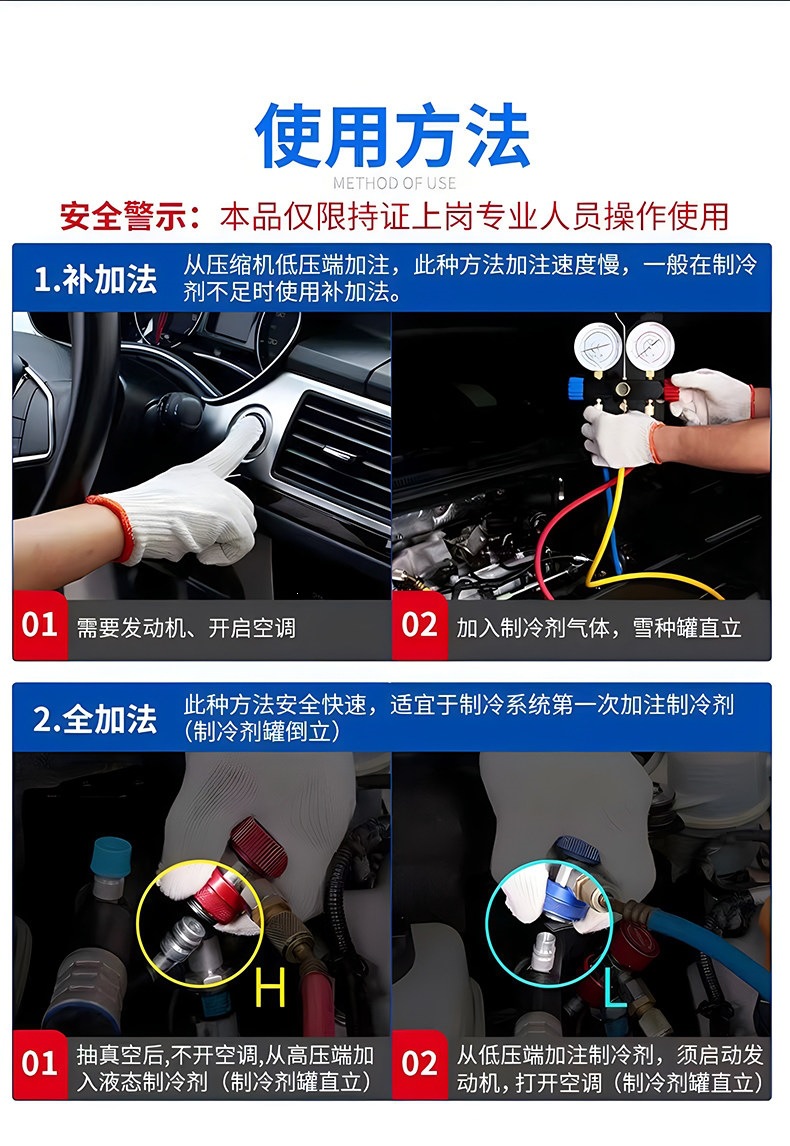 使用方法
METHOD OF USE
安全警示：本品仅限持证上岗专业人员操作使用

1.补加法
从压缩机低压端加注，此种方法加注速度慢，一般在制冷剂不足时使用补加法。

01 需要发动机、开启空调

02 加入制冷剂气体，雪种罐直立

2.全加法
此种方法安全快速，适宜于制冷系统第一次加注制冷剂（制冷剂罐倒立）

H

L

01 抽真空后,不开空调,从高压端加入液态制冷剂（制冷剂罐直立）

02 从低压端加注制冷剂，须启动发动机，打开空调（制冷剂罐直立）